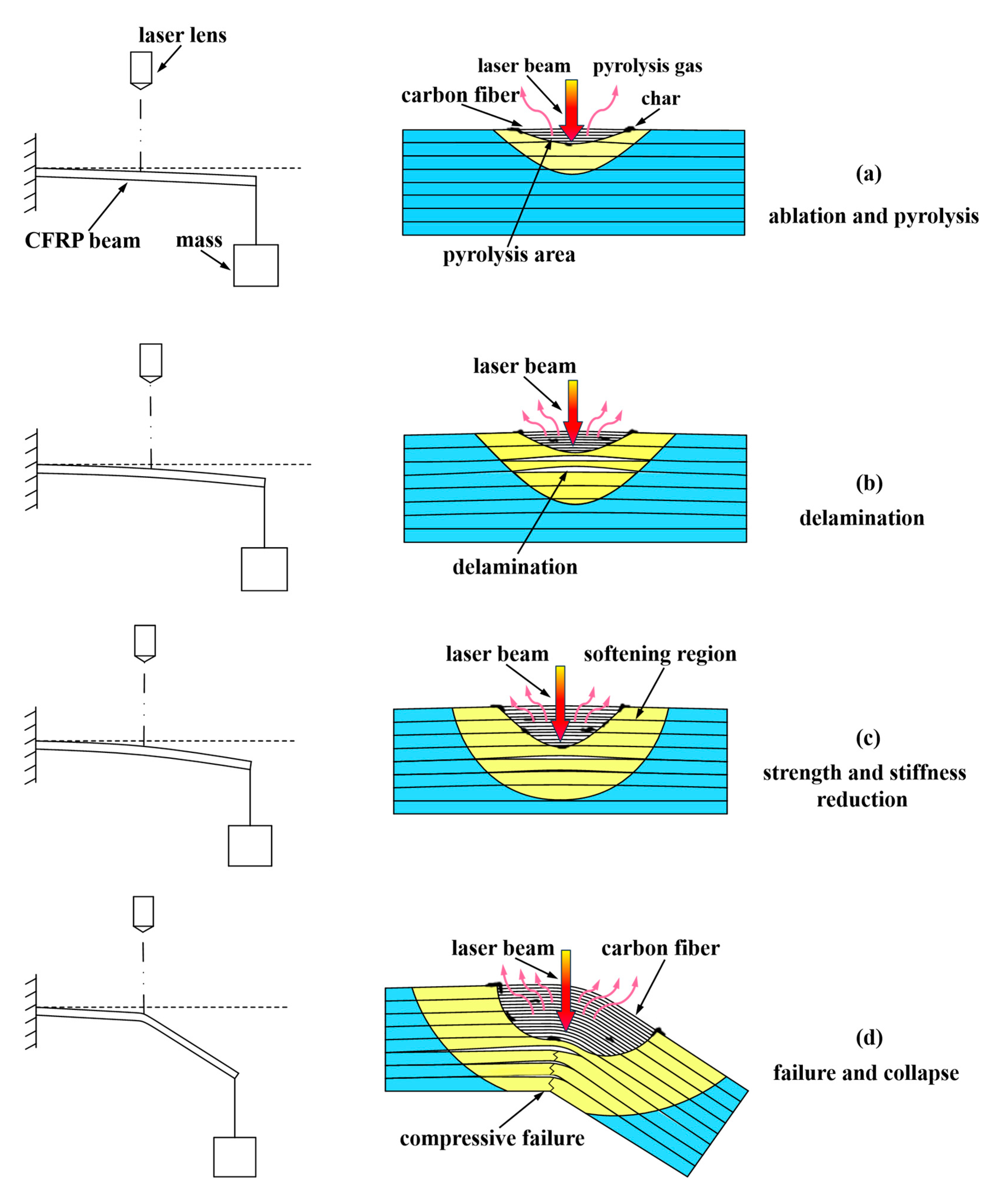 laser lens

CFRP beam

mass

laser beam

pyrolysis gas

carbon fiber

char

pyrolysis area

(a)

ablation and pyrolysis

laser beam

delamination

(b)

delamination

laser beam

softening region

(c)

strength and stiffness reduction

laser beam

carbon fiber

compressive failure

(d)

failure and collapse