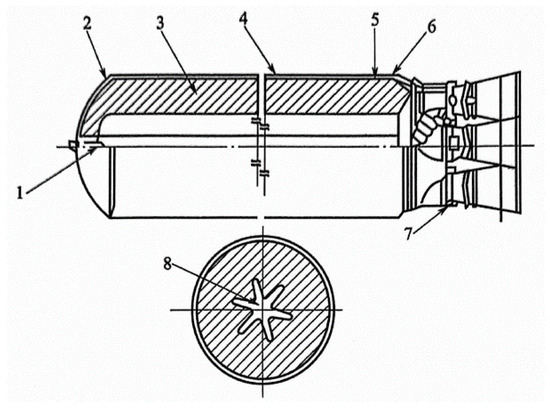 2
3
4
5
6
1
7
8