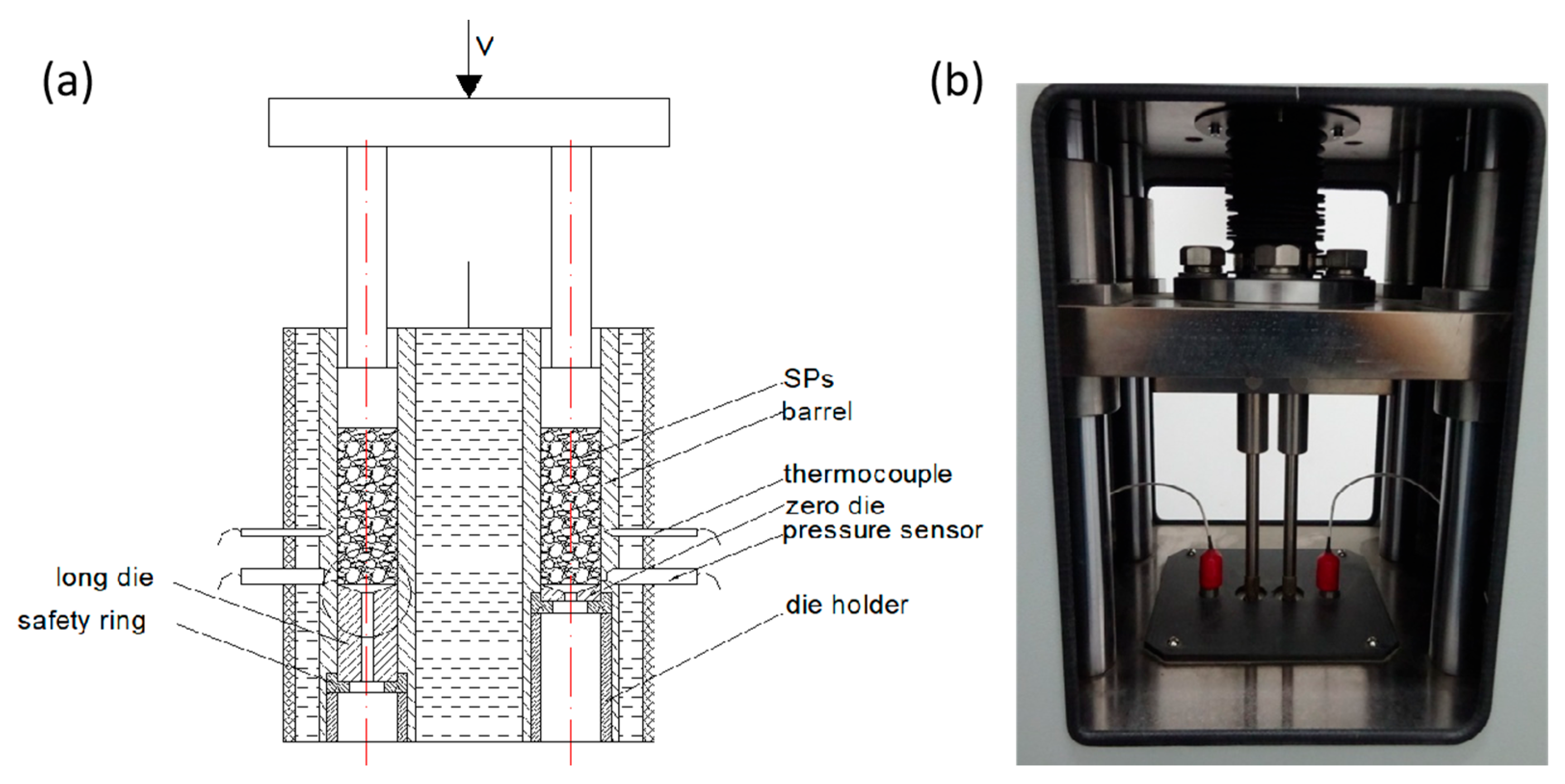 (a)

V

SPs
barrel
thermocouple
zero die
pressure sensor
long die
safety ring
die holder

(b)