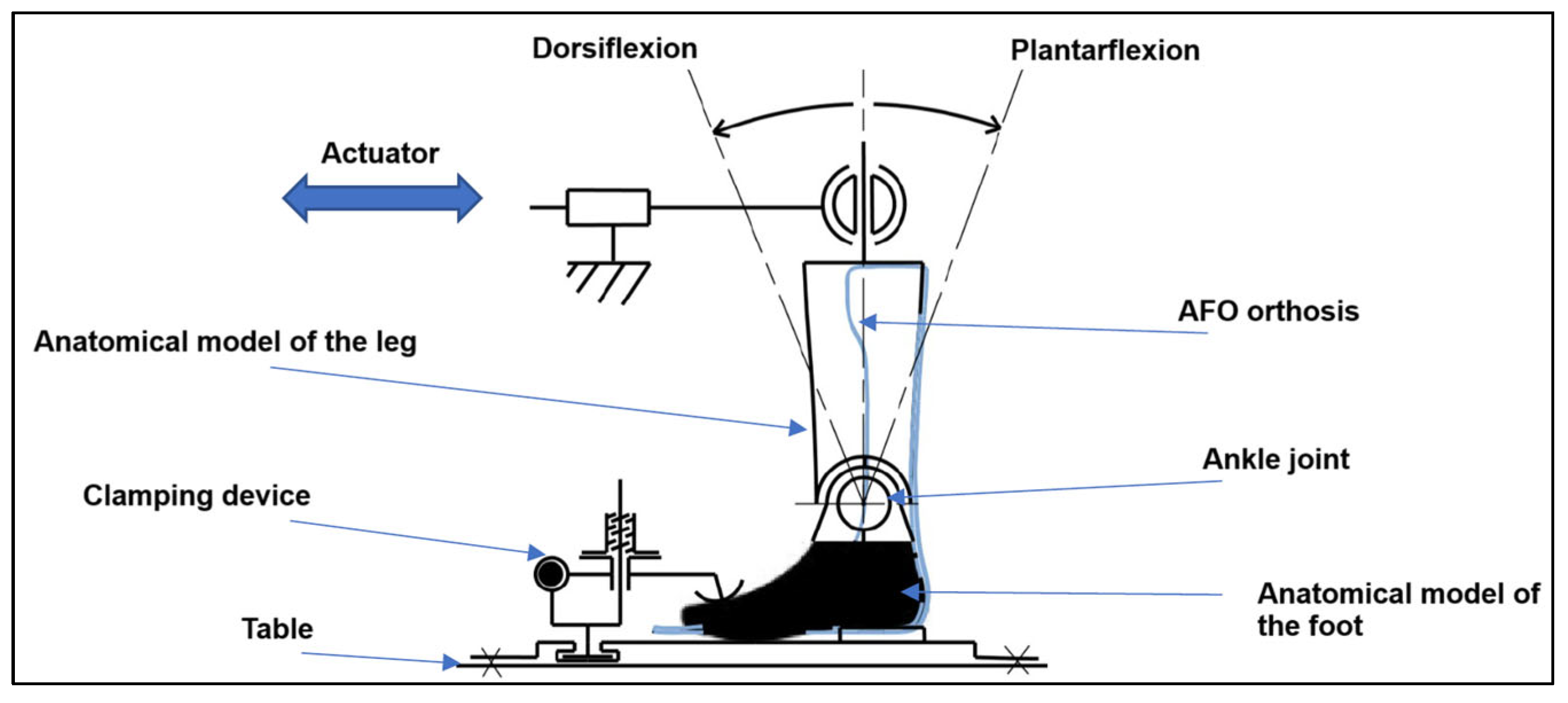 Dorsiflexion
Plantarflexion
Actuator
AFO orthosis
Anatomical model of the leg
Ankle joint
Clamping device
Anatomical model of the foot
Table