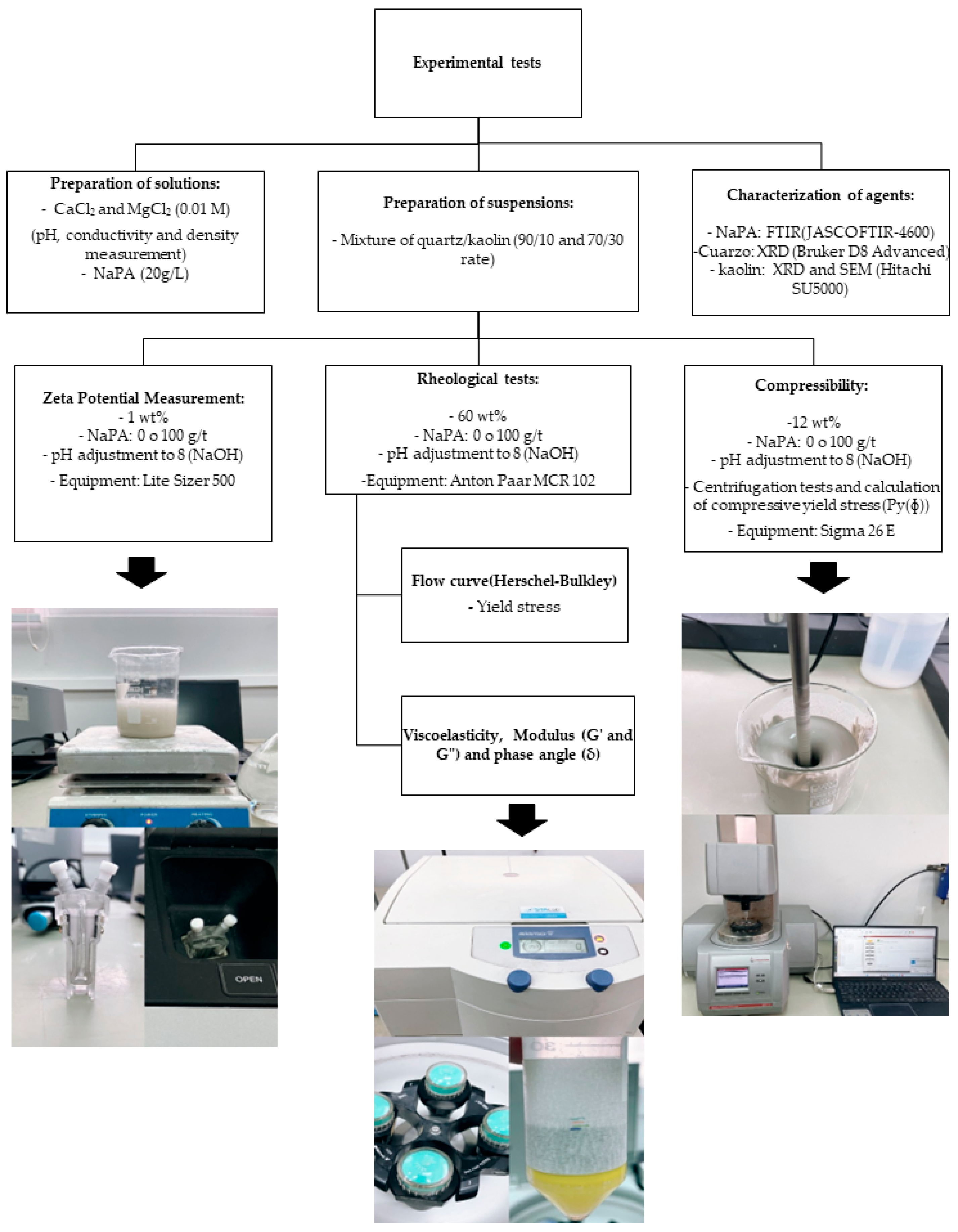 Experimental tests

Preparation of solutions:
- $CaCl_2$ and $MgCl_2$ (0.01 M)
(pH, conductivity and density measurement)
- NaPA (20g/L)

Preparation of suspensions:
- Mixture of quartz/kaolin (90/10 and 70/30 rate)

Characterization of agents:
- NaPA: FTIR(JASCOFTIR-4600)
-Cuarzo: XRD (Bruker D8 Advanced)
- kaolin: XRD and SEM (Hitachi SU5000)

Zeta Potential Measurement:
- 1 wt%
- NaPA: 0 o 100 g/t
- pH adjustment to 8 (NaOH)
- Equipment: Lite Sizer 500

Rheological tests:
- 60 wt%
- NaPA: 0 o 100 g/t
- pH adjustment to 8 (NaOH)
-Equipment: Anton Paar MCR 102

Compressibility:
-12 wt%
- NaPA: 0 o 100 g/t
- pH adjustment to 8 (NaOH)
- Centrifugation tests and calculation of compressive yield stress (Py(ϕ))
- Equipment: Sigma 26 E

Flow curve(Herschel-Bulkley)
- Yield stress

Viscoelasticity, Modulus (G' and G") and phase angle (δ)

OPEN