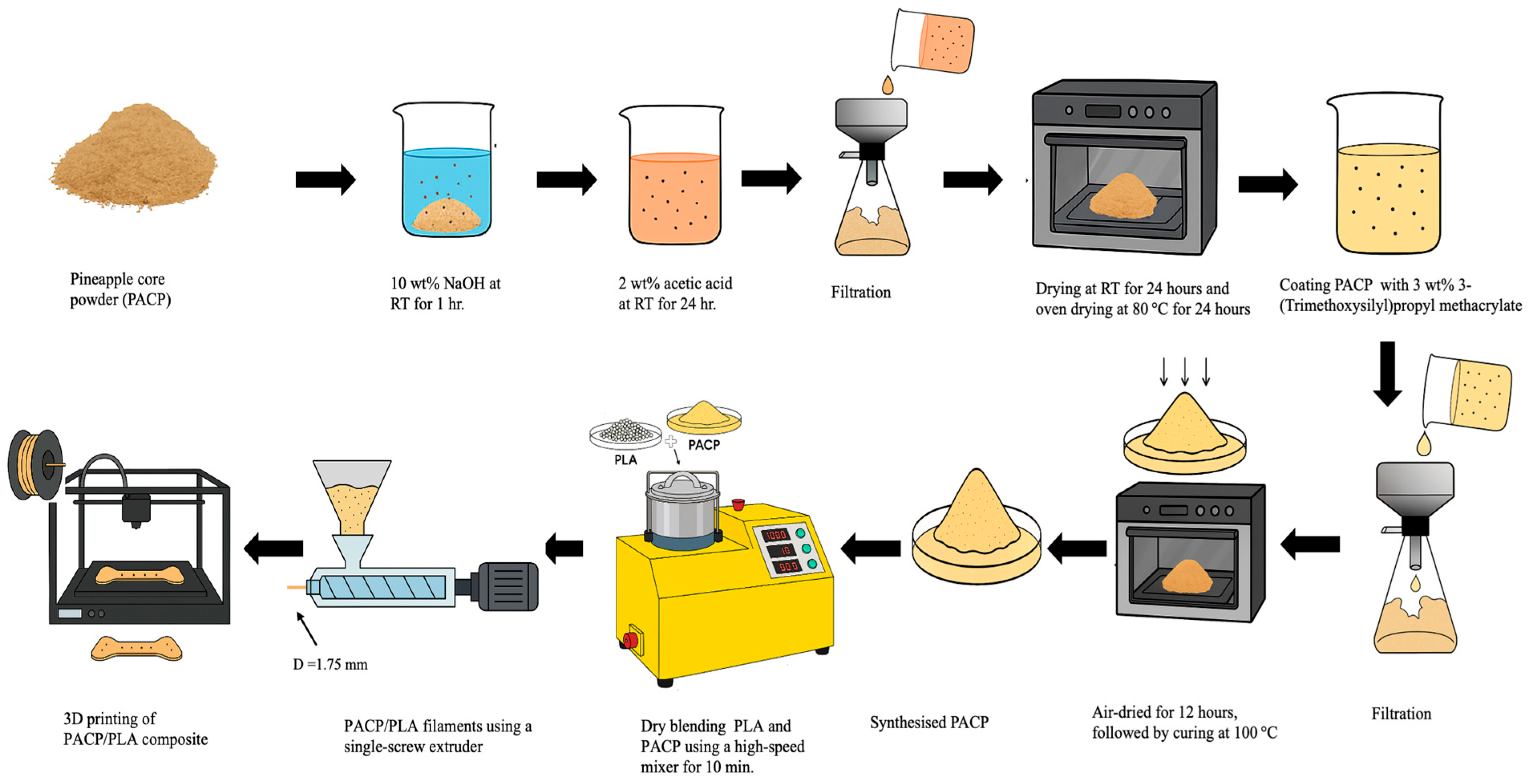 Pineapple core powder (PACP)

10 wt% NaOH at RT for 1 hr.

2 wt% acetic acid at RT for 24 hr.

Filtration

Drying at RT for 24 hours and oven drying at 80 °C for 24 hours

Coating PACP with 3 wt% 3-(Trimethoxysilyl)propyl methacrylate

Filtration

Air-dried for 12 hours, followed by curing at 100 °C

Synthesised PACP

PLA

PACP

1000

10

00.0

Dry blending PLA and PACP using a high-speed mixer for 10 min.

D =1.75 mm

PACP/PLA filaments using a single-screw extruder

3D printing of PACP/PLA composite