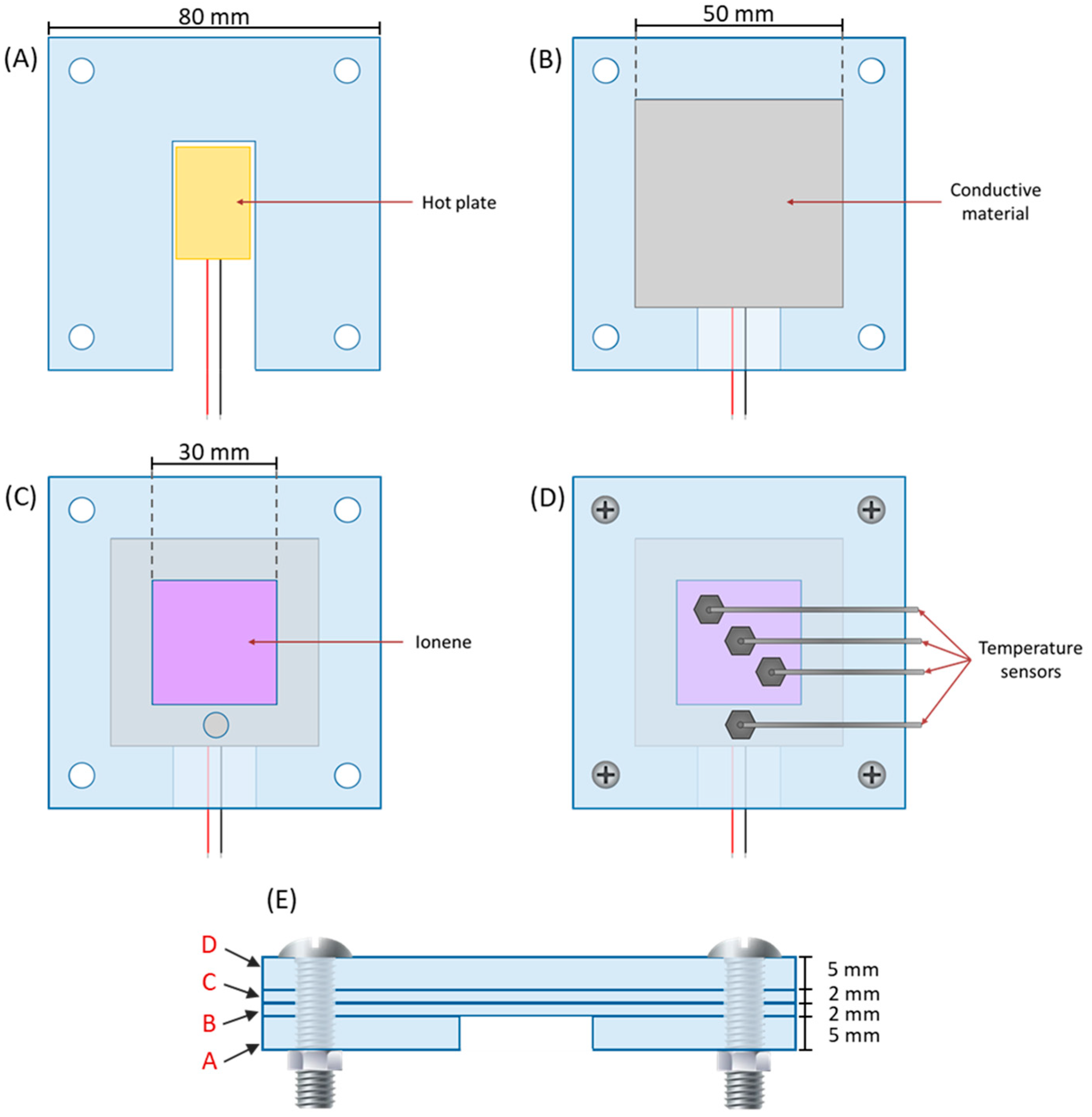 80 mm

(A)

Hot plate

50 mm

(B)

Conductive material

30 mm

(C)

Ionene

(D)

Temperature sensors

(E)

D

C

B

A

5 mm
2 mm
2 mm
5 mm