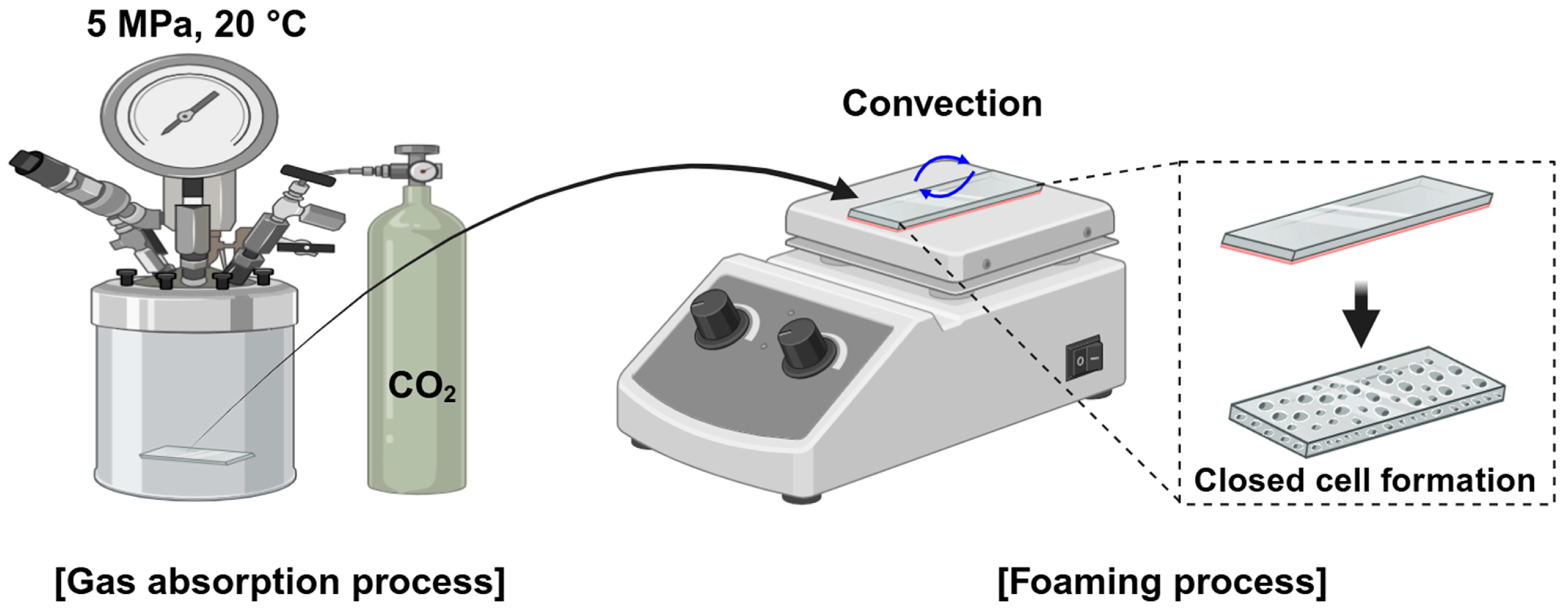 5 MPa, 20 °C

$CO_2$

Convection

Closed cell formation

[Gas absorption process]

[Foaming process]