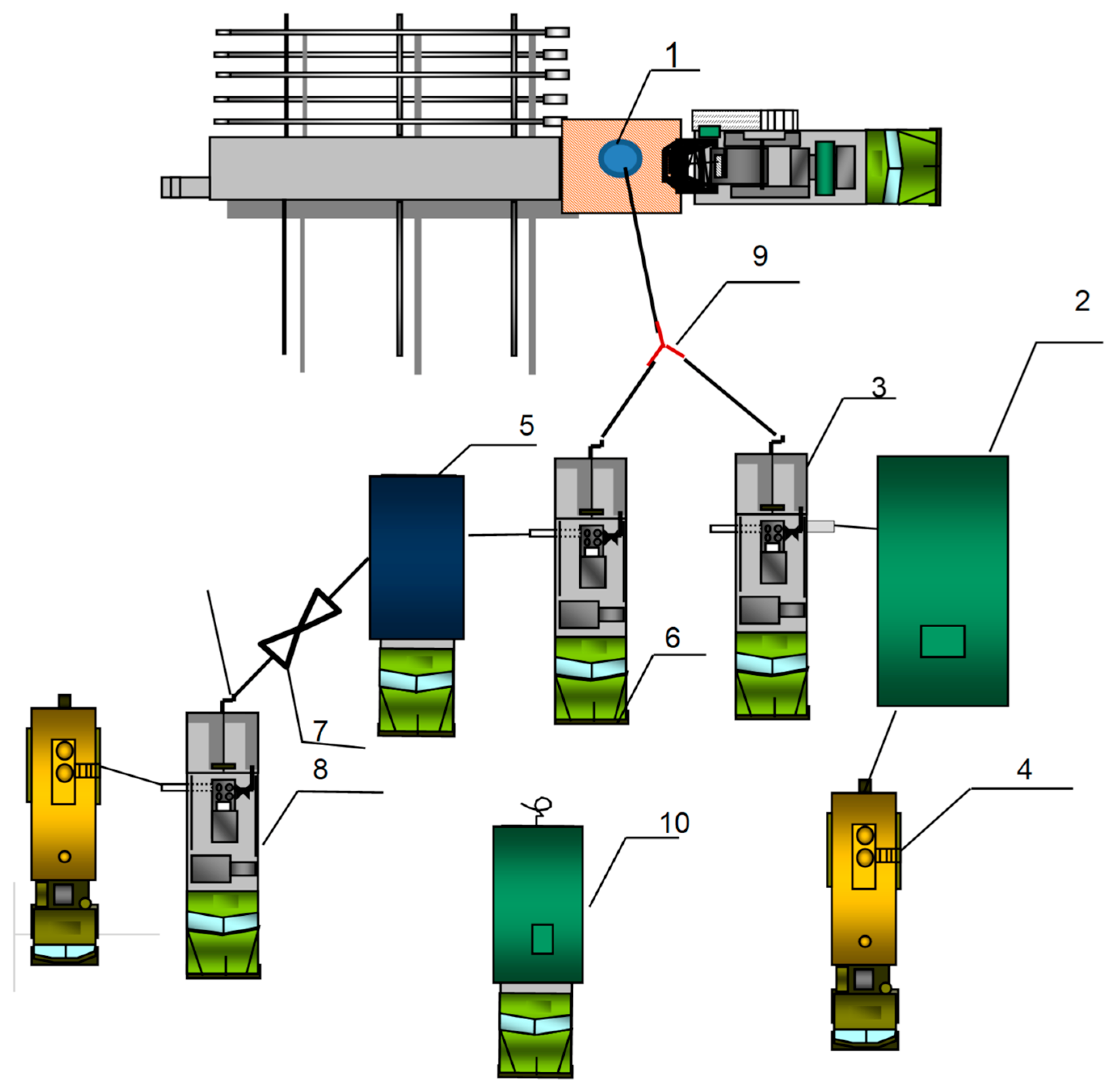 1
9
2
3
5
6
7
8
10
4