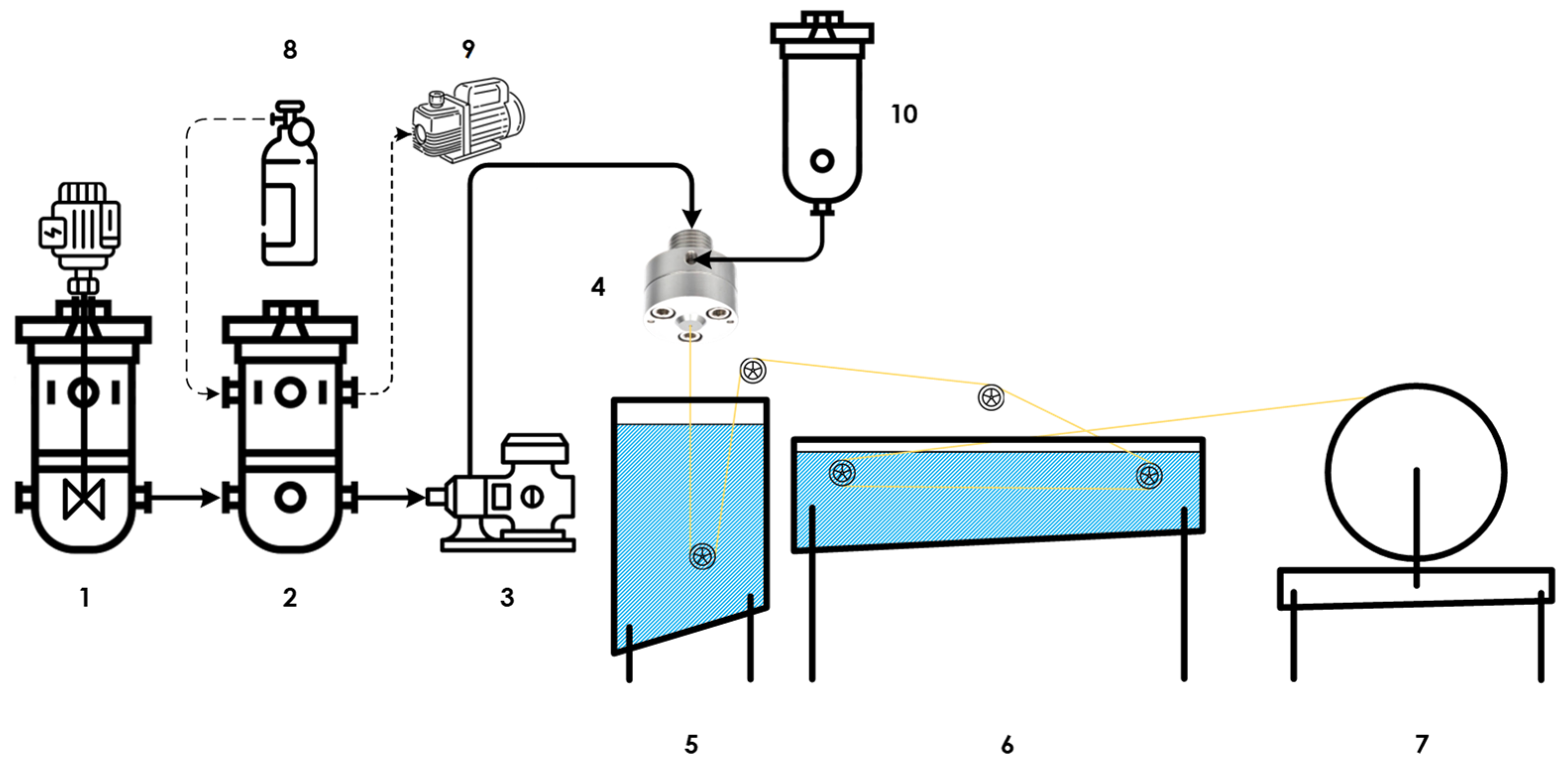 8
9
10
4
1
2
3
5
6
7