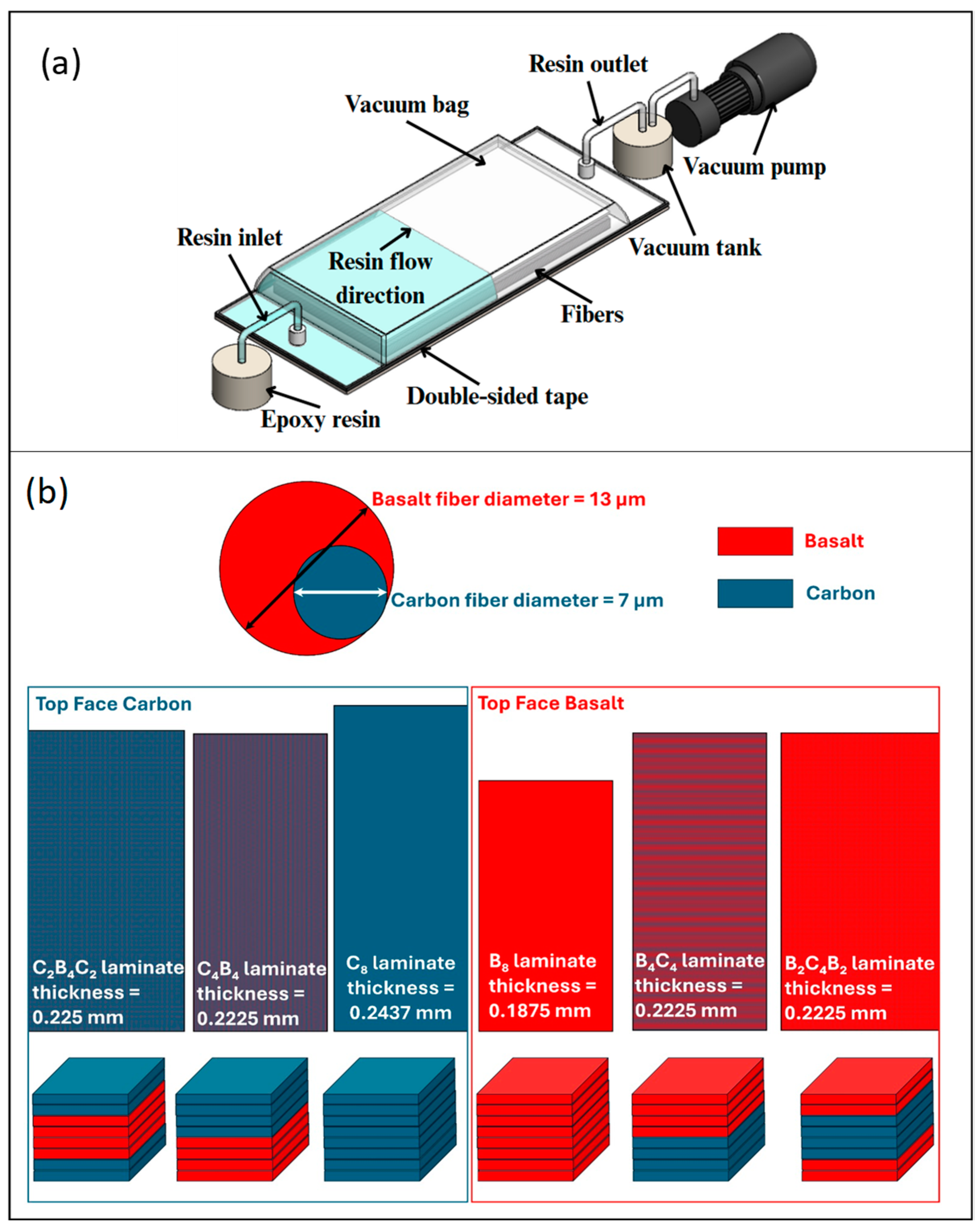 (a)

Resin outlet

Vacuum bag

Vacuum pump

Vacuum tank

Resin inlet

Resin flow direction

Fibers

Double-sided tape

Epoxy resin

(b)

Basalt fiber diameter = 13 μm

Carbon fiber diameter = 7 μm

Basalt

Carbon

Top Face Carbon

$C_2B_4C_2$ laminate thickness = 0.225 mm

$C_4B_4$ laminate thickness = 0.2225 mm

$C_8$ laminate thickness = 0.2437 mm

Top Face Basalt

$B_8$ laminate thickness = 0.1875 mm

$B_4C_4$ laminate thickness = 0.2225 mm

$B_2C_4B_2$ laminate thickness = 0.2225 mm