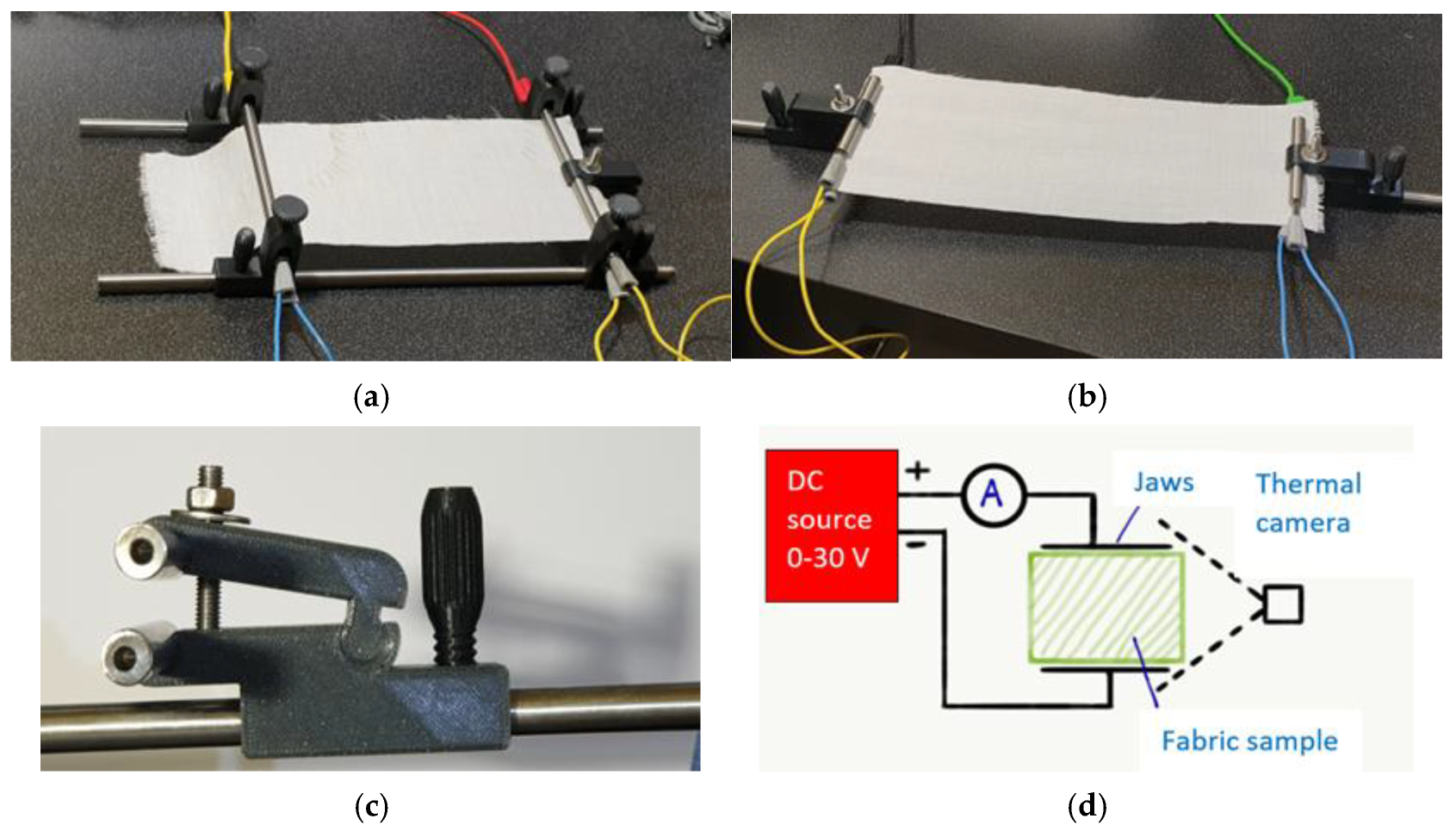 (a)

(b)

(c)

DC source 0-30 V

+

-

A

Jaws

Thermal camera

Fabric sample

(d)