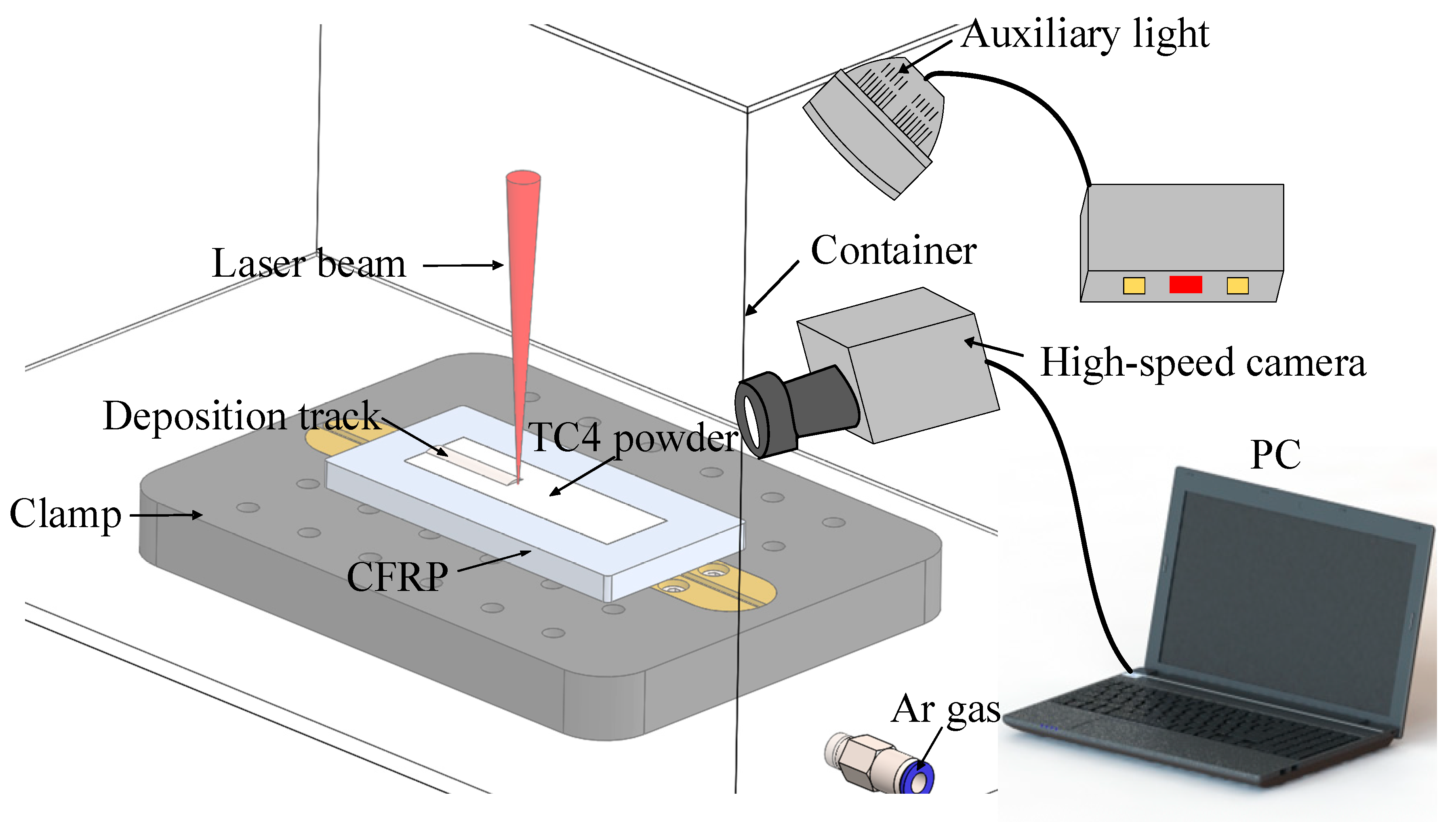 Auxiliary light

Laser beam

Container

High-speed camera

Deposition track

TC4 powder

PC

Clamp

CFRP

Ar gas