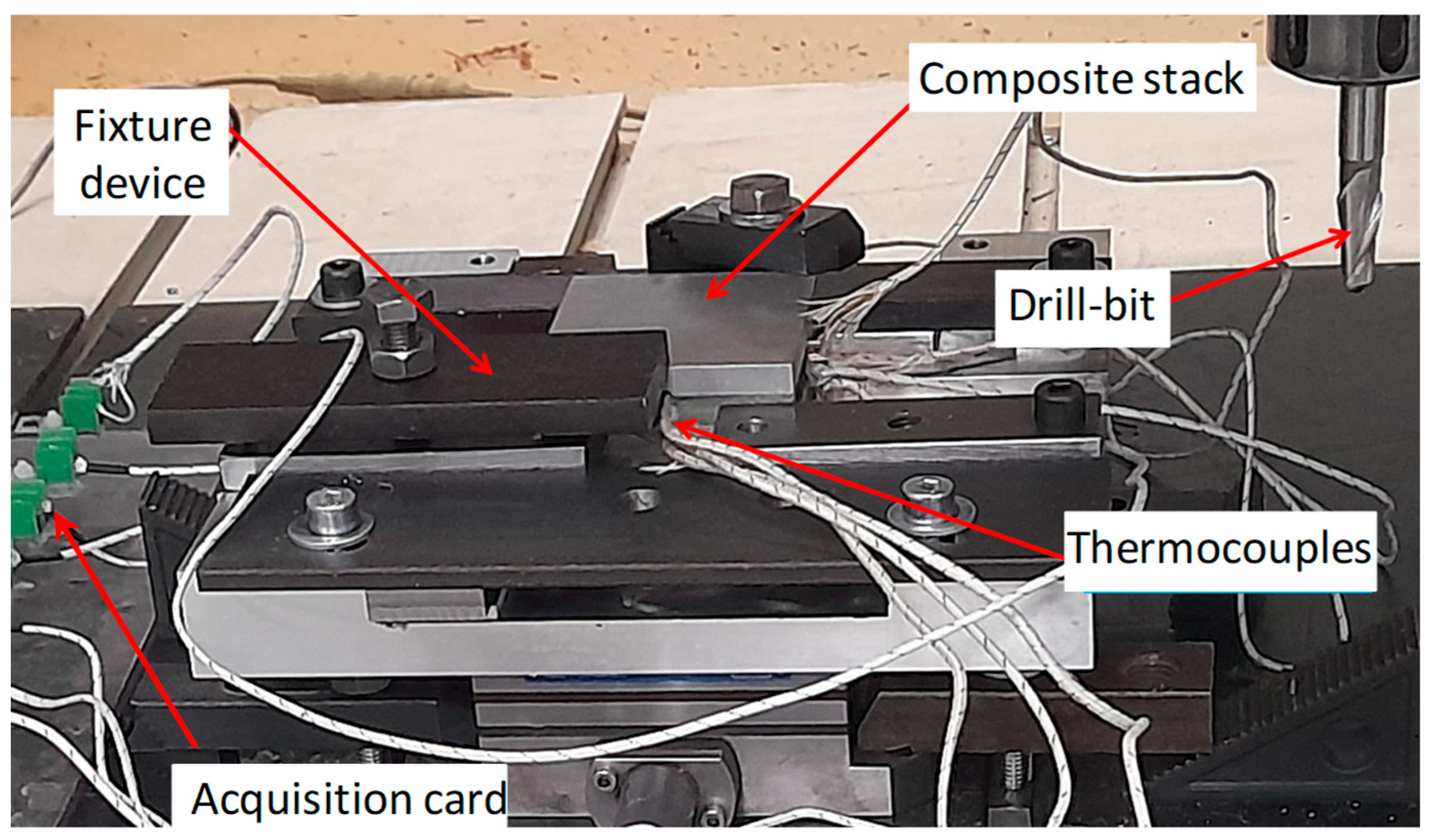 Fixture device

Composite stack

Drill-bit

Thermocouples

Acquisition card