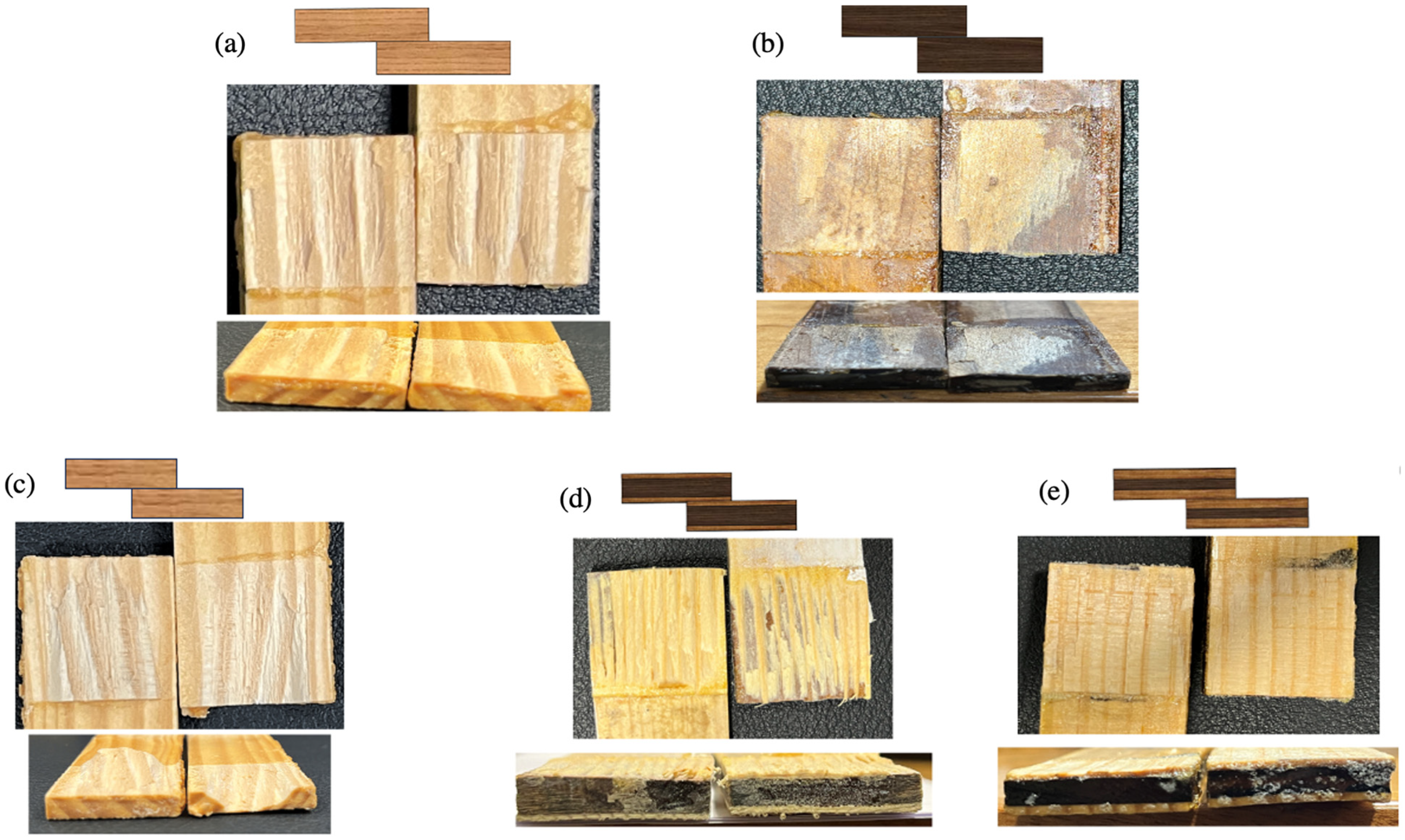 (a)

(b)

(c)

(d)

(e)