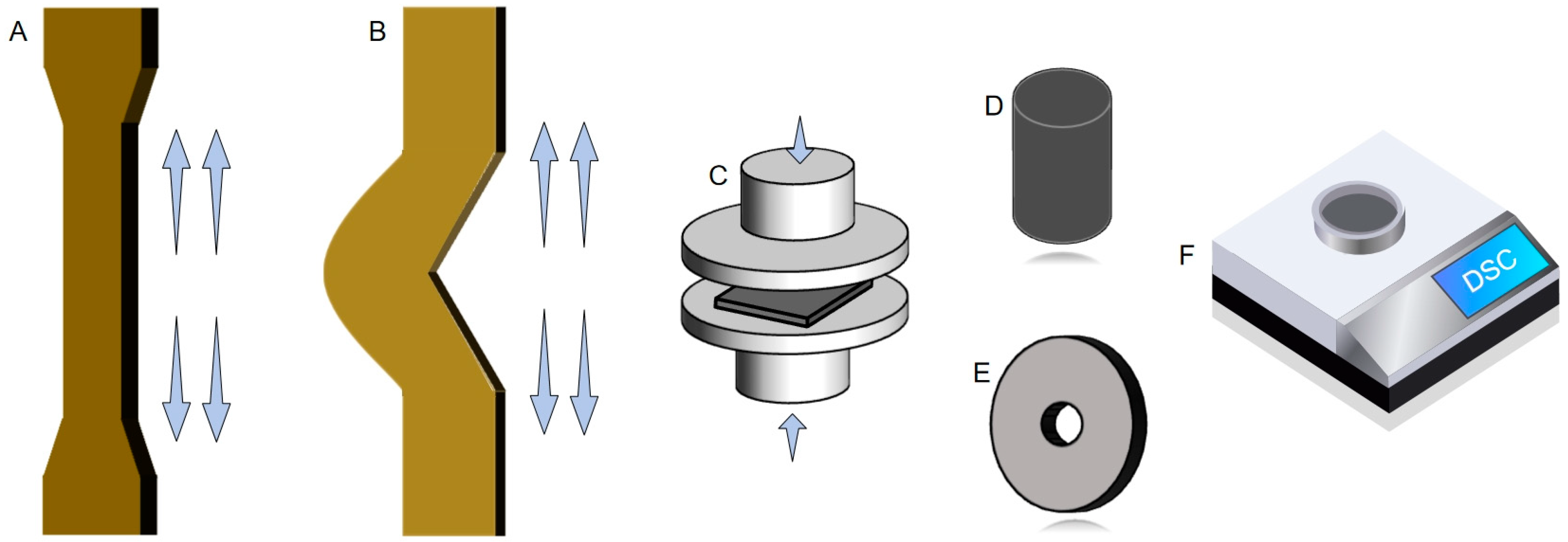 A

B

C

D

E

F

DSC