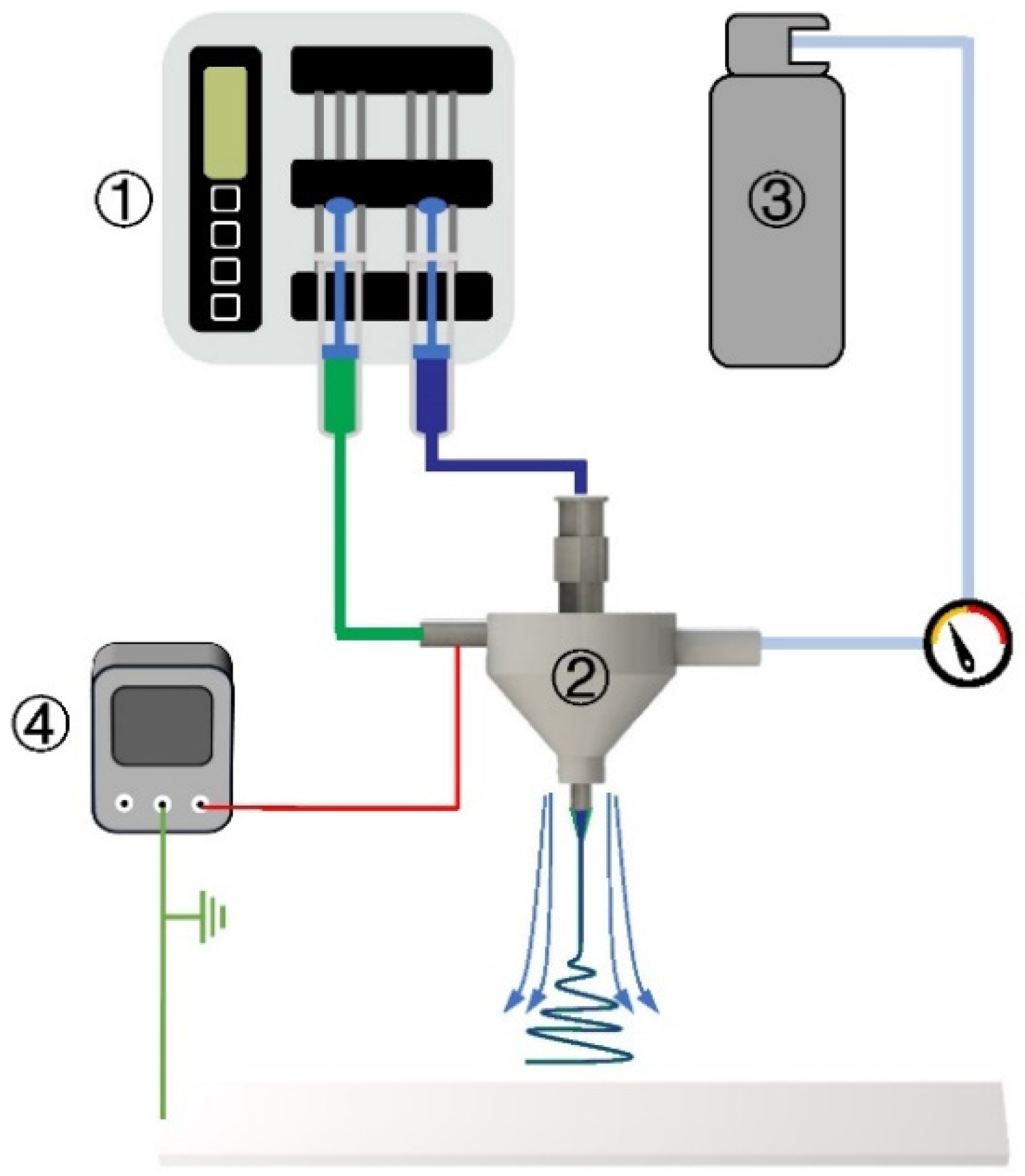 ①
③
②
④