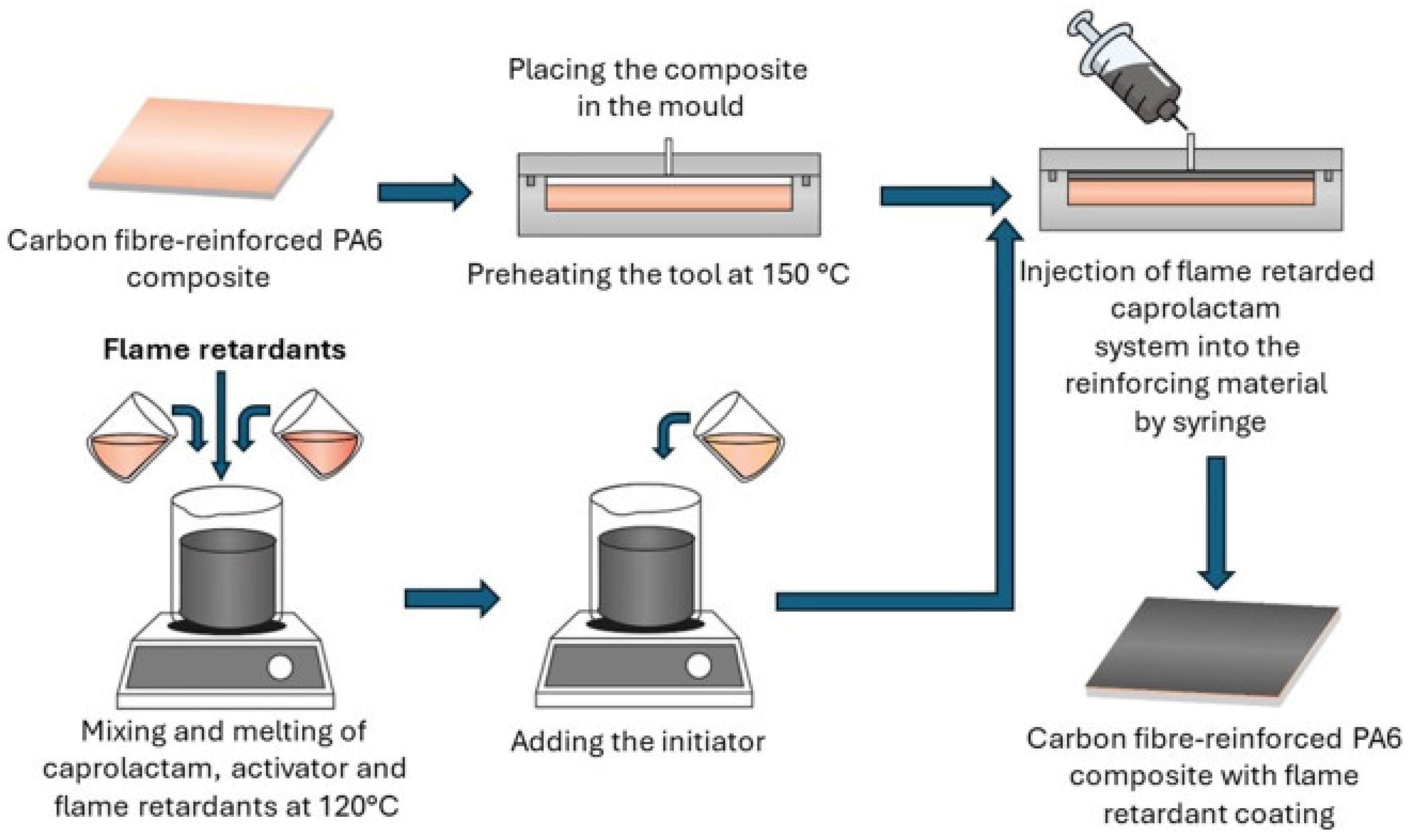 Carbon fibre-reinforced PA6 composite

Placing the composite in the mould

Preheating the tool at 150 °C

Injection of flame retarded caprolactam system into the reinforcing material by syringe

Flame retardants

Mixing and melting of caprolactam, activator and flame retardants at 120°C

Adding the initiator

Carbon fibre-reinforced PA6 composite with flame retardant coating