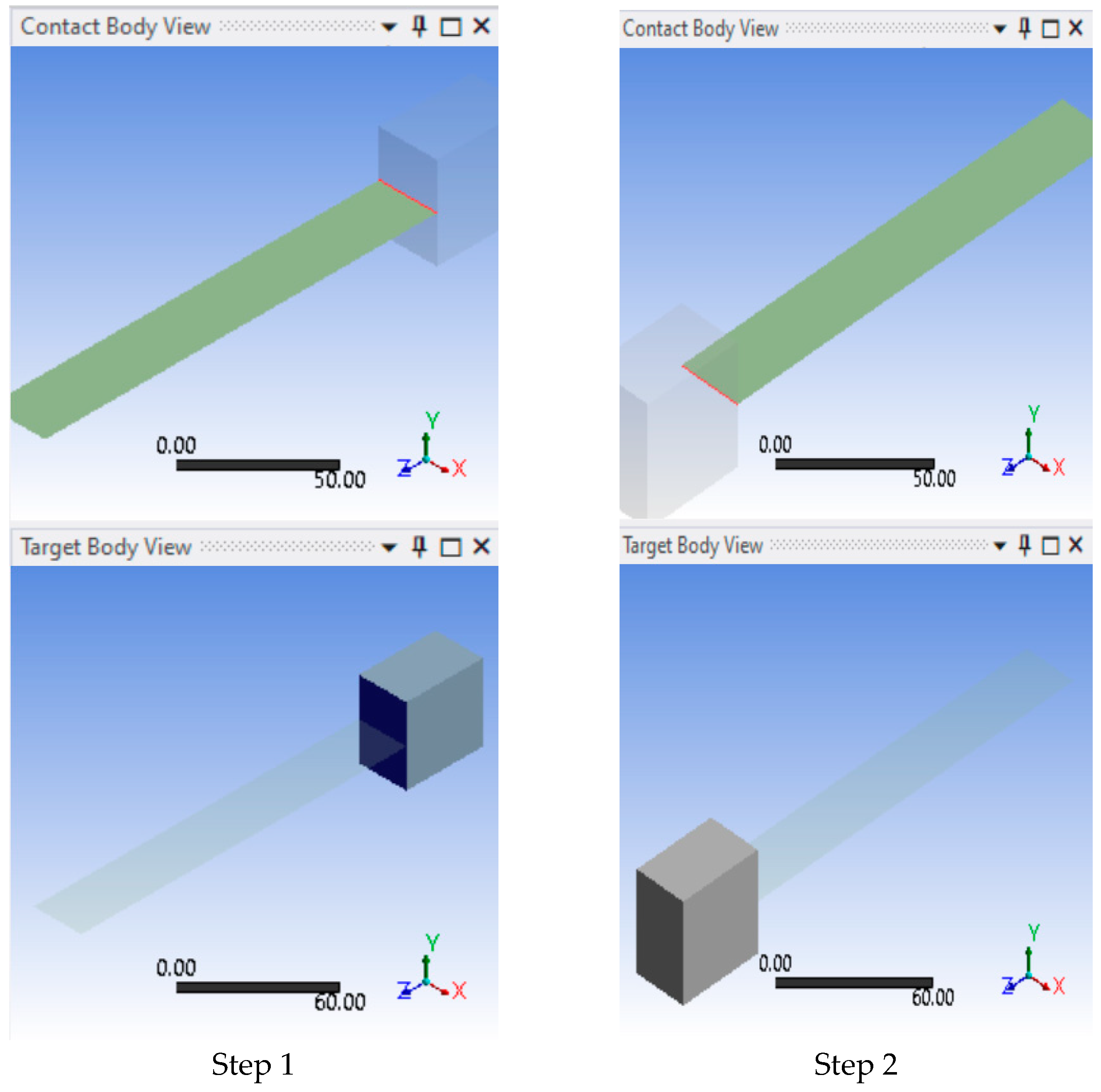 Contact Body View

0.00
50.00
Y
Z
X

Target Body View

0.00
60.00
Y
Z
X

Step 1

Contact Body View

0.00
50.00
Y
Z
X

Target Body View

0.00
60.00
Y
Z
X

Step 2