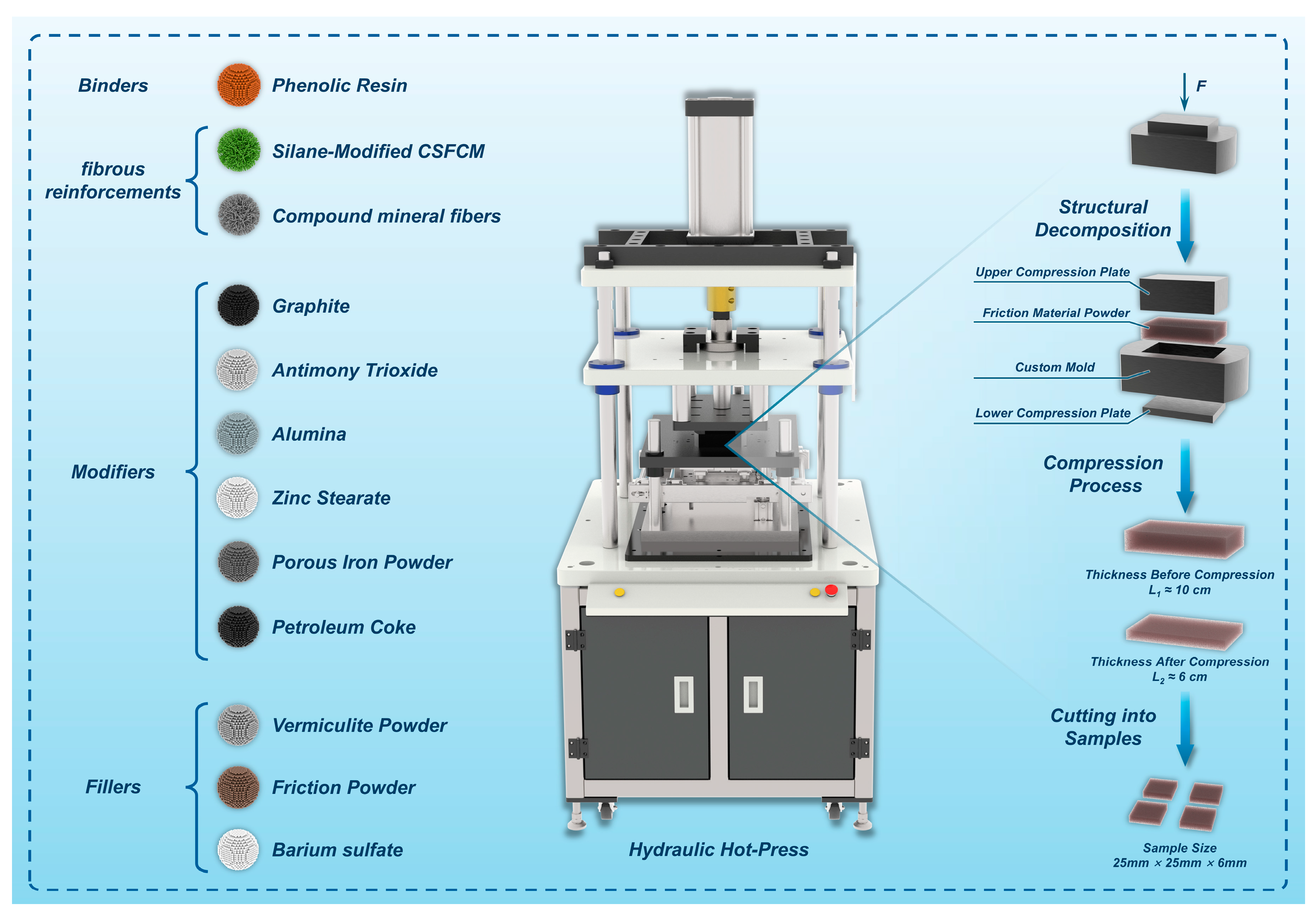 Binders
Phenolic Resin

fibrous reinforcements
Silane-Modified CSFCM
Compound mineral fibers

Modifiers
Graphite
Antimony Trioxide
Alumina
Zinc Stearate
Porous Iron Powder
Petroleum Coke

Fillers
Vermiculite Powder
Friction Powder
Barium sulfate

Hydraulic Hot-Press

F

Structural Decomposition

Upper Compression Plate
Friction Material Powder
Custom Mold
Lower Compression Plate

Compression Process

Thickness Before Compression
$L_1 \approx 10$ cm

Thickness After Compression
$L_2 \approx 6$ cm

Cutting into Samples

Sample Size
25mm × 25mm × 6mm