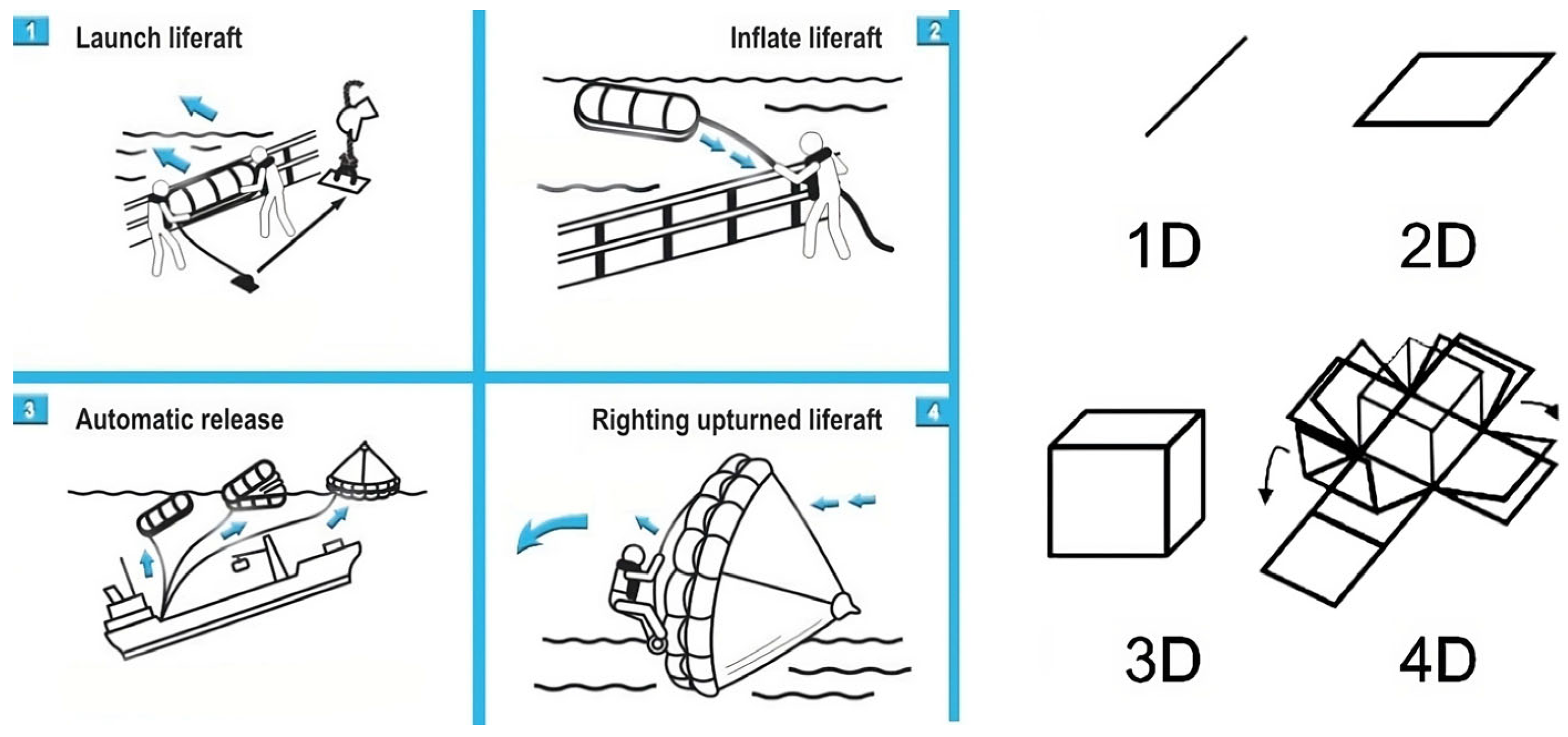 1 Launch liferaft

Inflate liferaft 2

3 Automatic release

Righting upturned liferaft 4

1D

2D

3D

4D