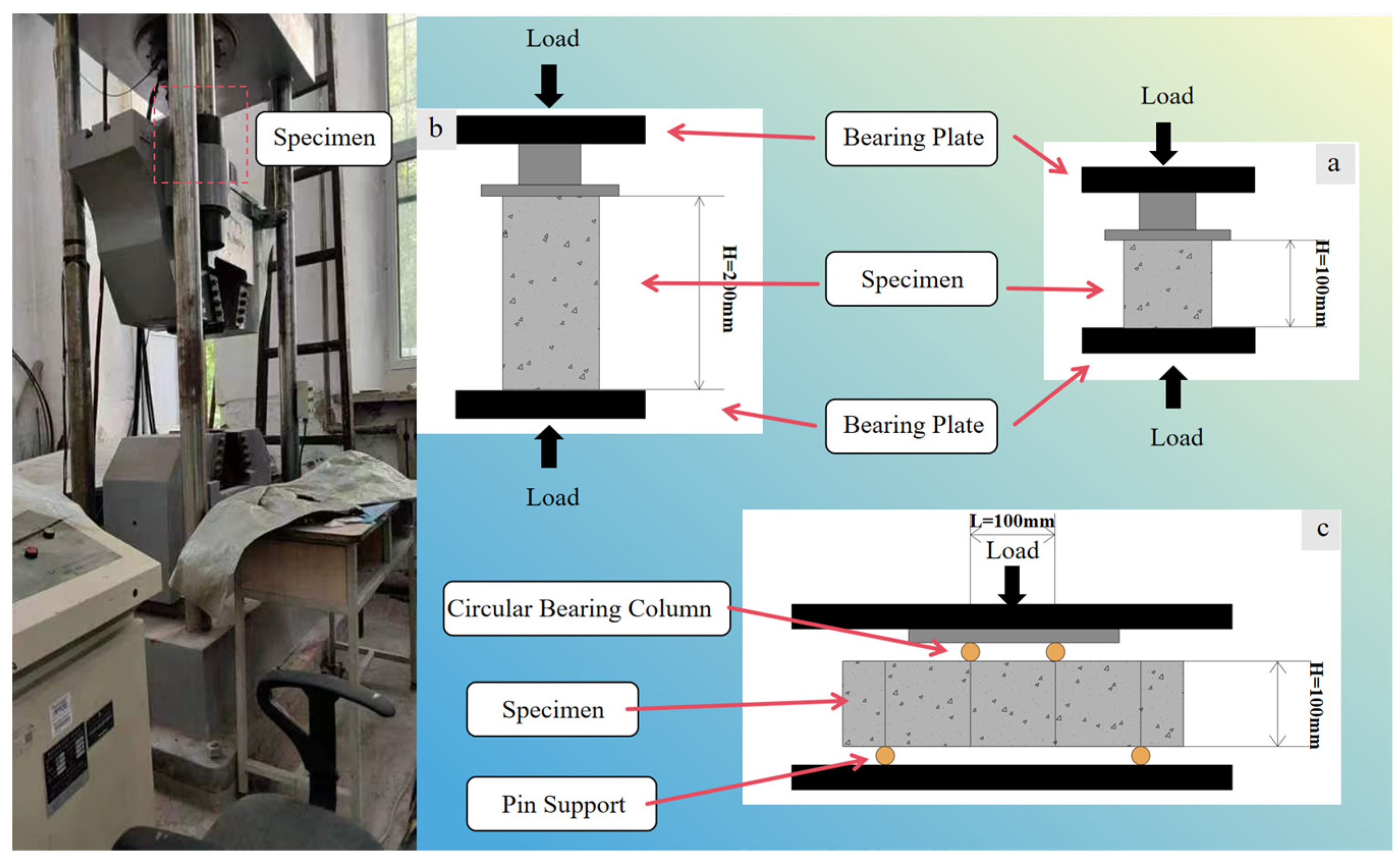 Specimen

Load

b

H=200mm

Load

Bearing Plate

Specimen

Bearing Plate

Load

a

H=100mm

Load

L=100mm

Load

c

Circular Bearing Column

Specimen

Pin Support

H=100mm