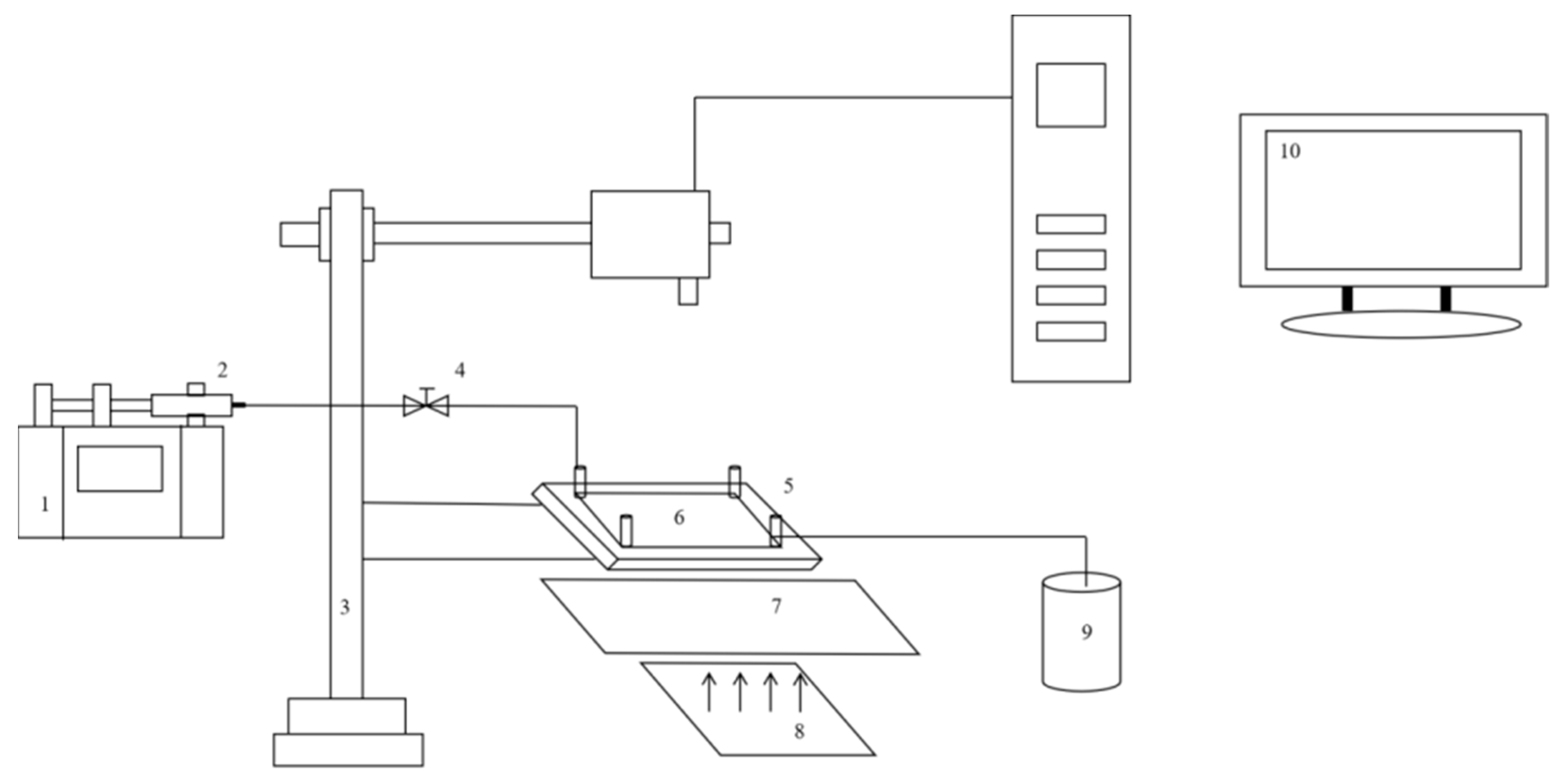 10
2
4
1
5
6
3
7
9
8