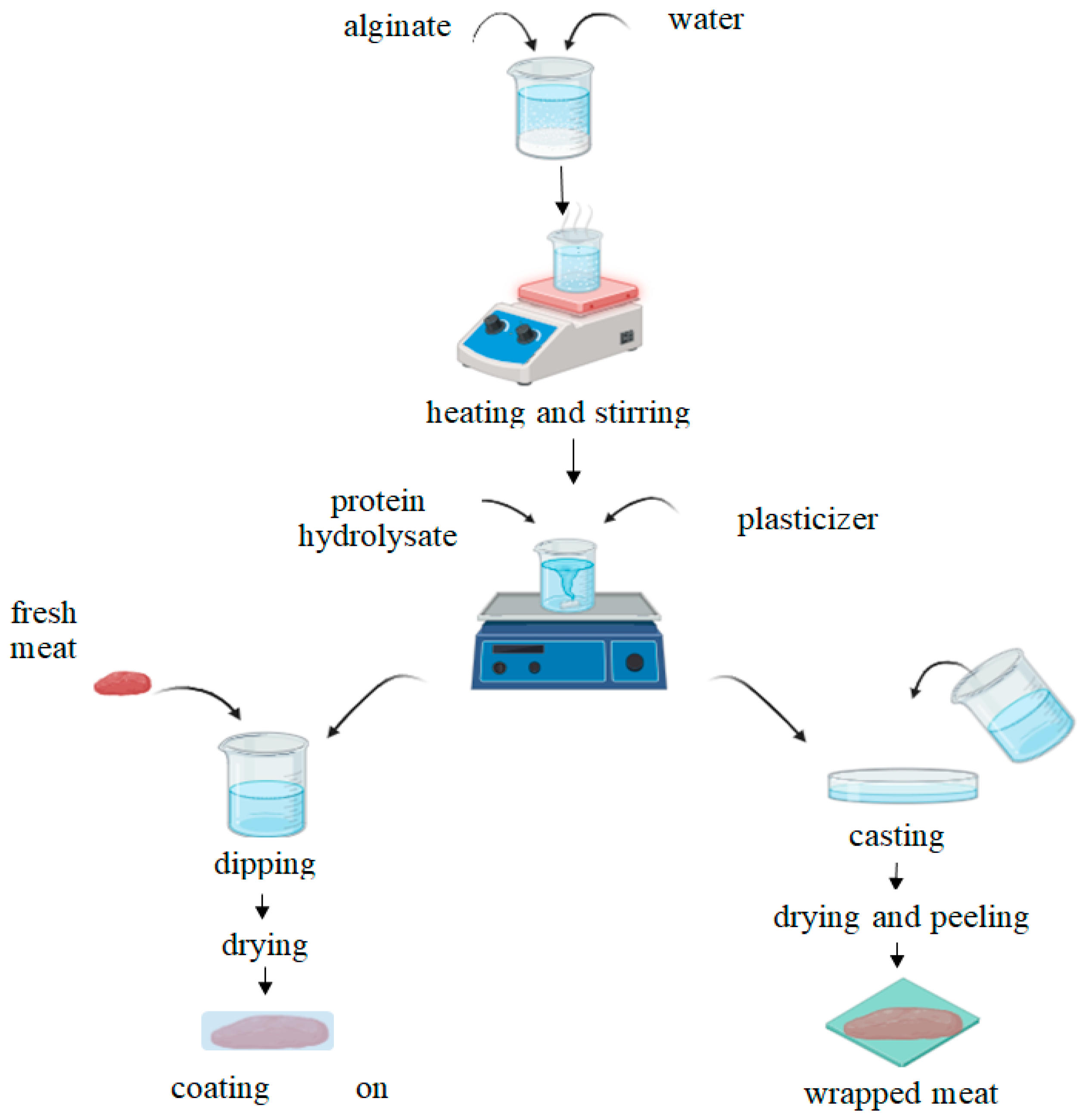 alginate

water

heating and stirring

protein hydrolysate

plasticizer

fresh meat

dipping

drying

coating on

casting

drying and peeling

wrapped meat