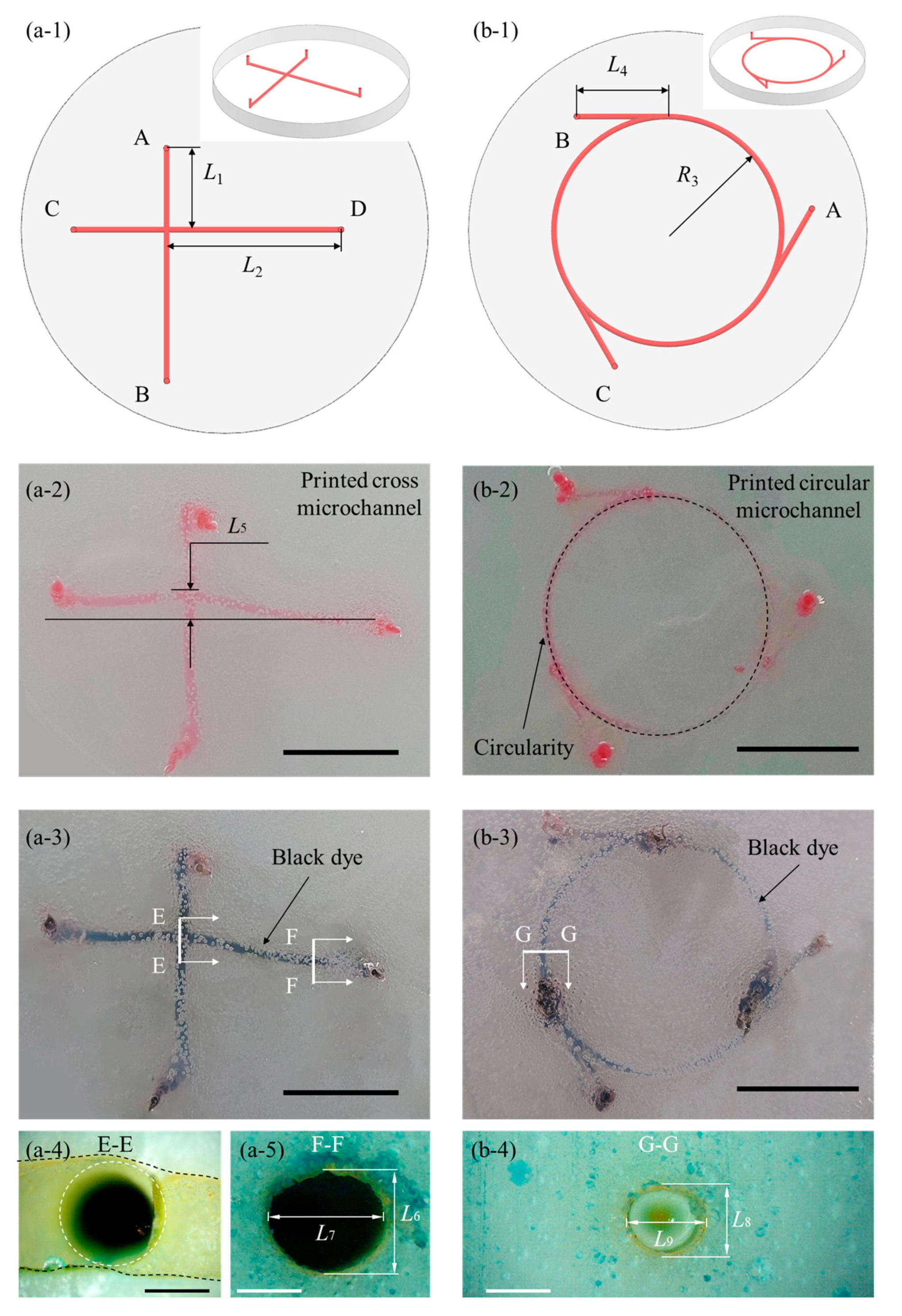 (a-1)

A

$L_1$

C

D

$L_2$

B

(b-1)

$L_4$

B

$R_3$

A

C

(a-2)

Printed cross microchannel

$L_5$

(b-2)

Printed circular microchannel

Circularity

(a-3)

Black dye

E

E

F

F

(b-3)

Black dye

G G

(a-4) E-E

(a-5) F-F

$L_6$

$L_7$

(b-4) G-G

$L_8$

$L_9$