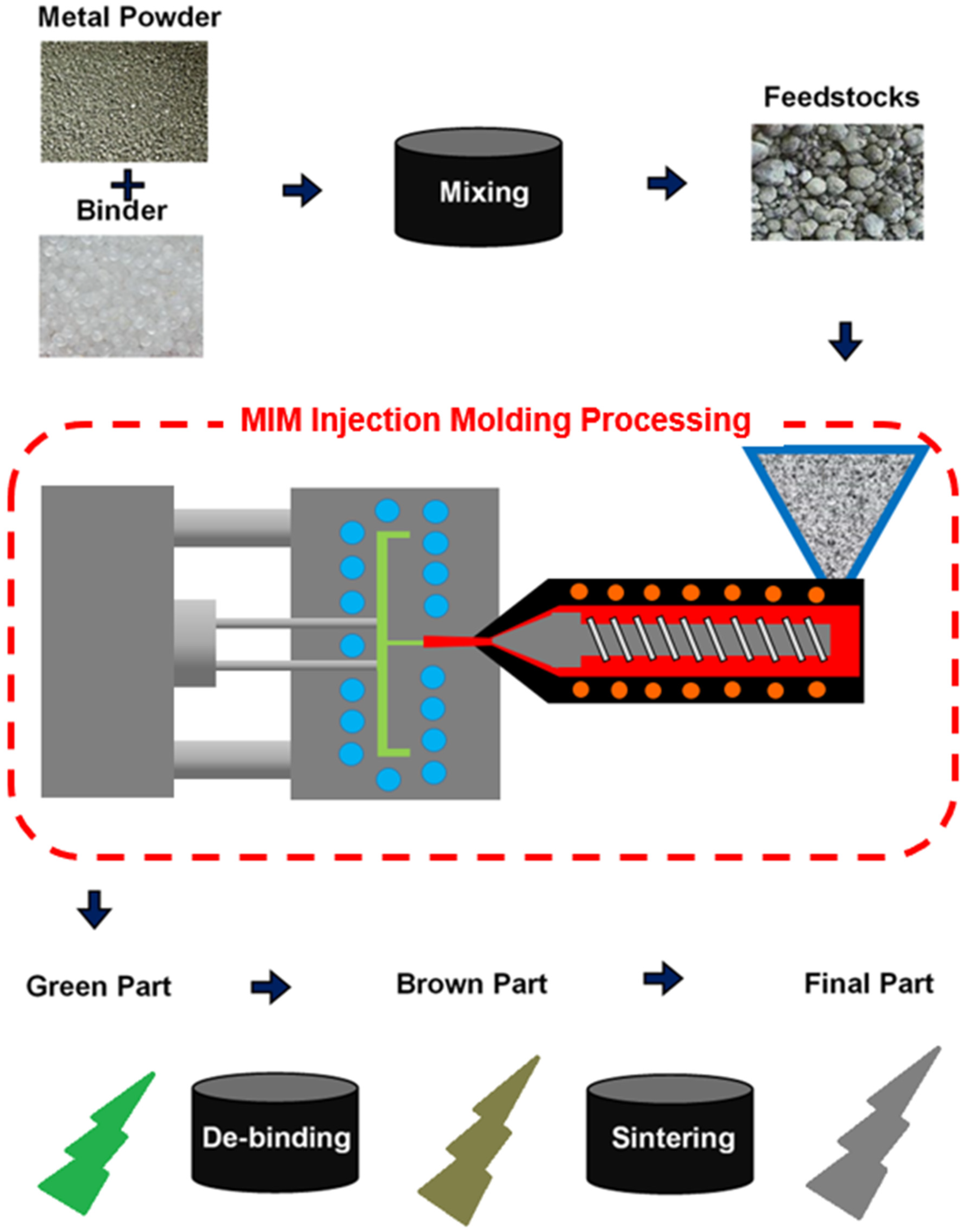 Metal Powder

+

Binder

Mixing

Feedstocks

MIM Injection Molding Processing

Green Part

Brown Part

Final Part

De-binding

Sintering