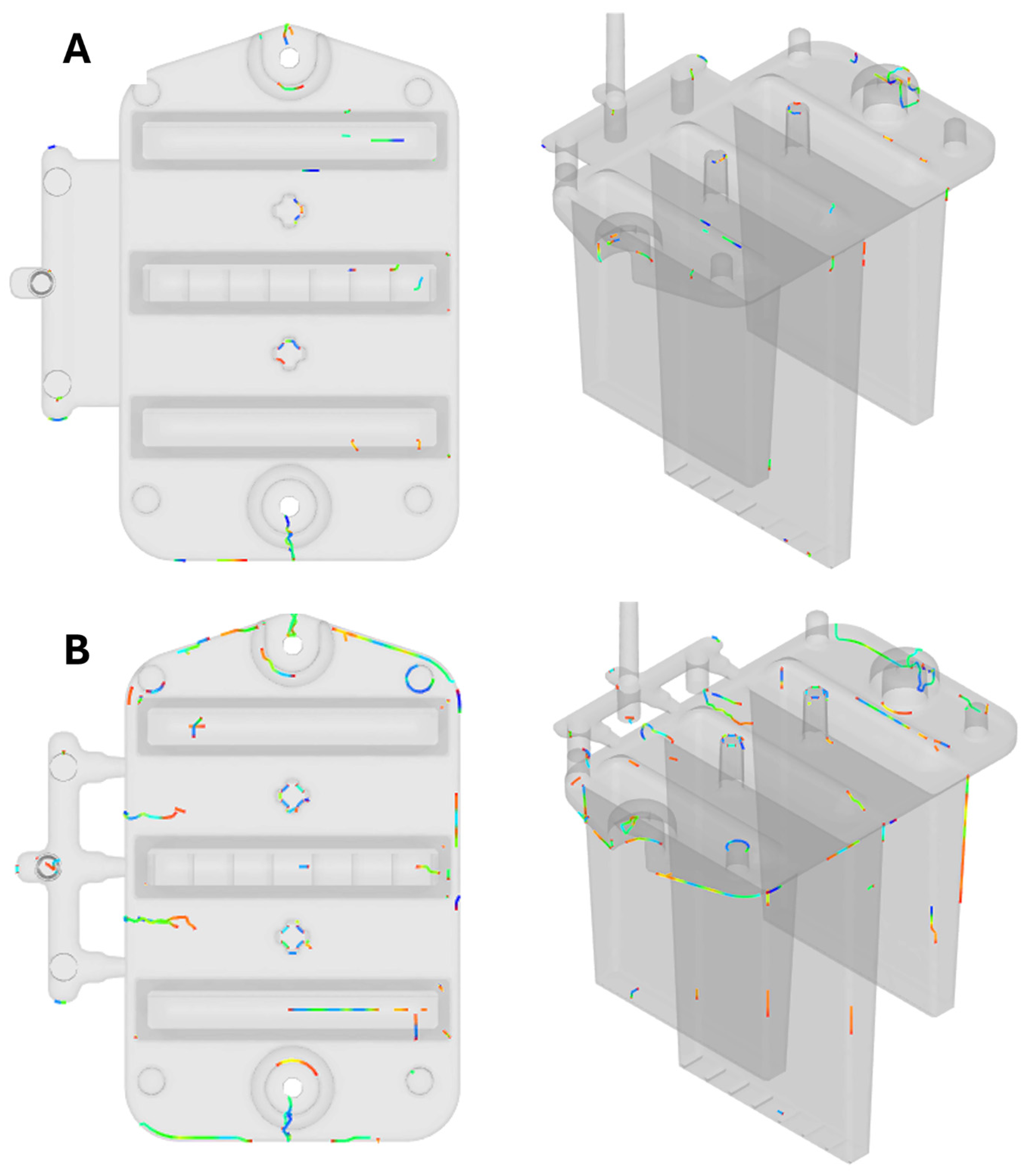 A

B