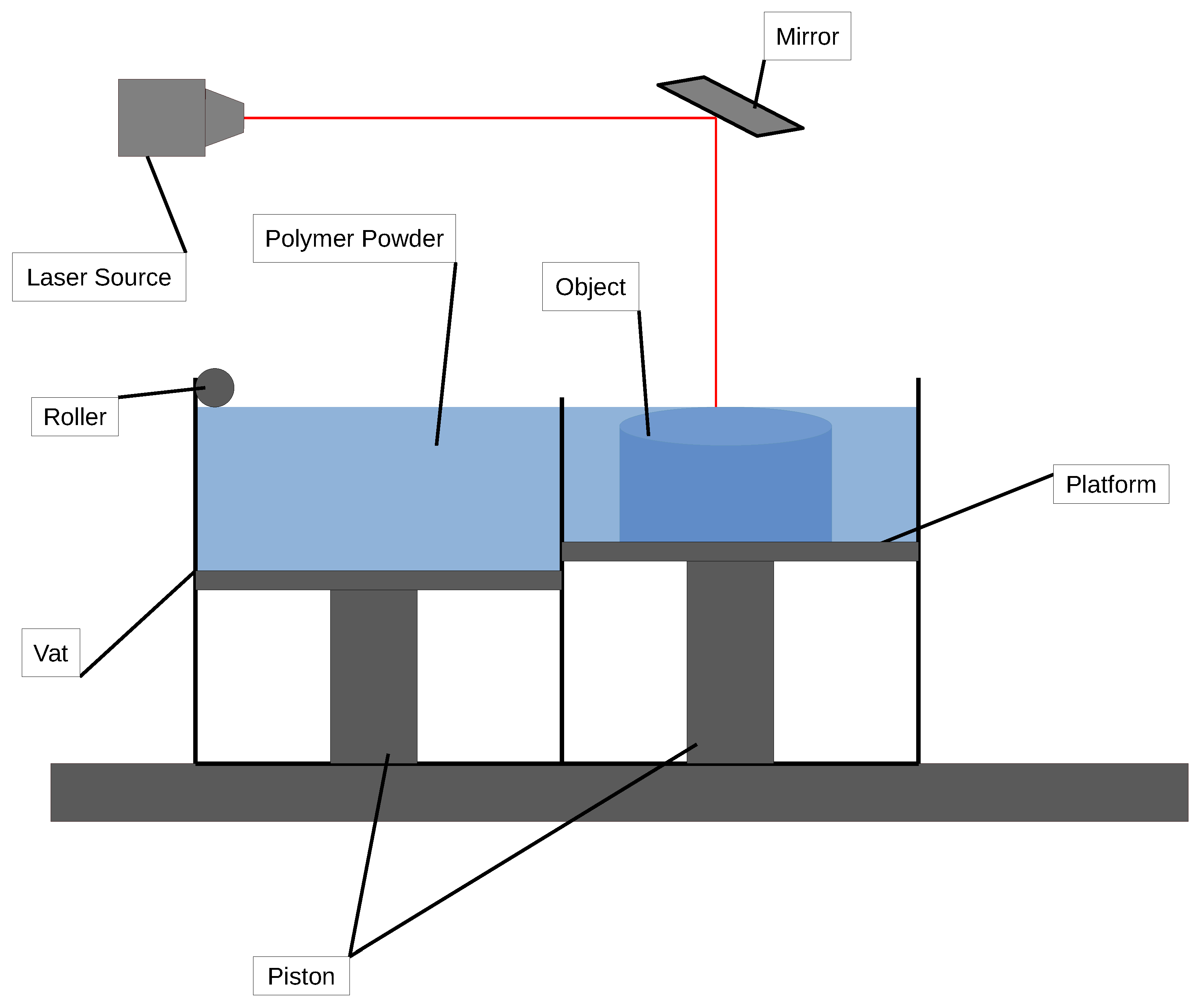 Mirror

Laser Source

Polymer Powder

Object

Roller

Platform

Vat

Piston