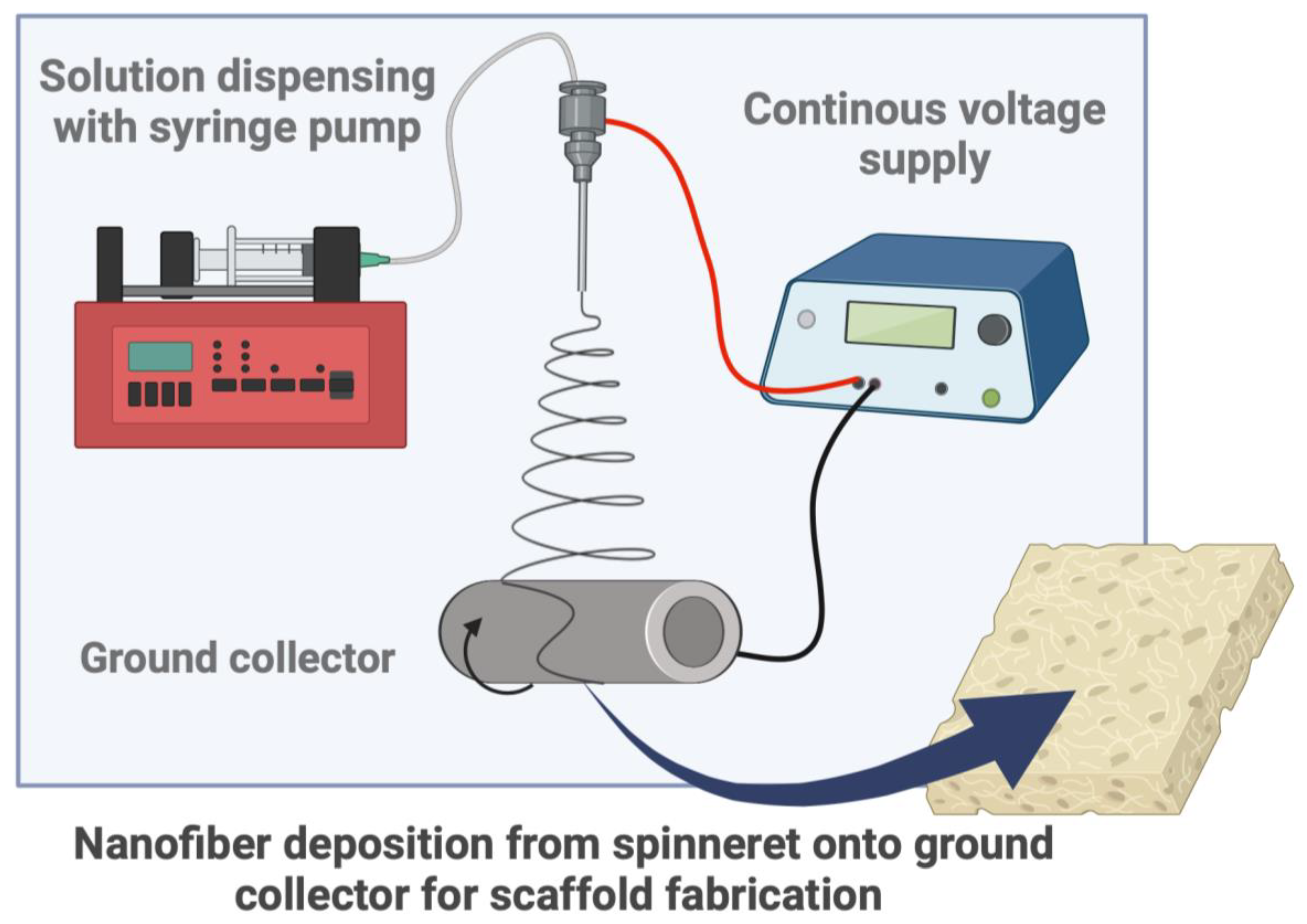 Solution dispensing with syringe pump

Continous voltage supply

Ground collector

Nanofiber deposition from spinneret onto ground collector for scaffold fabrication