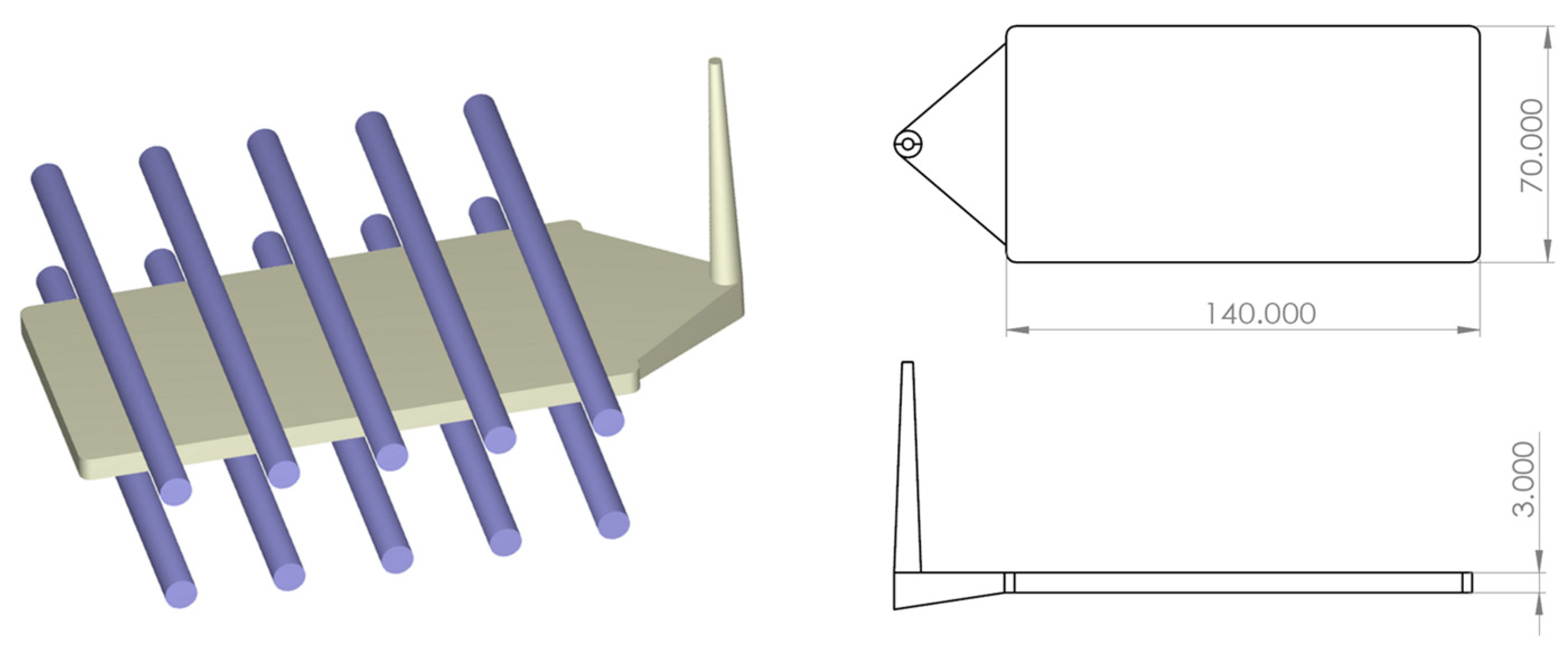 70.000

140.000

3.000