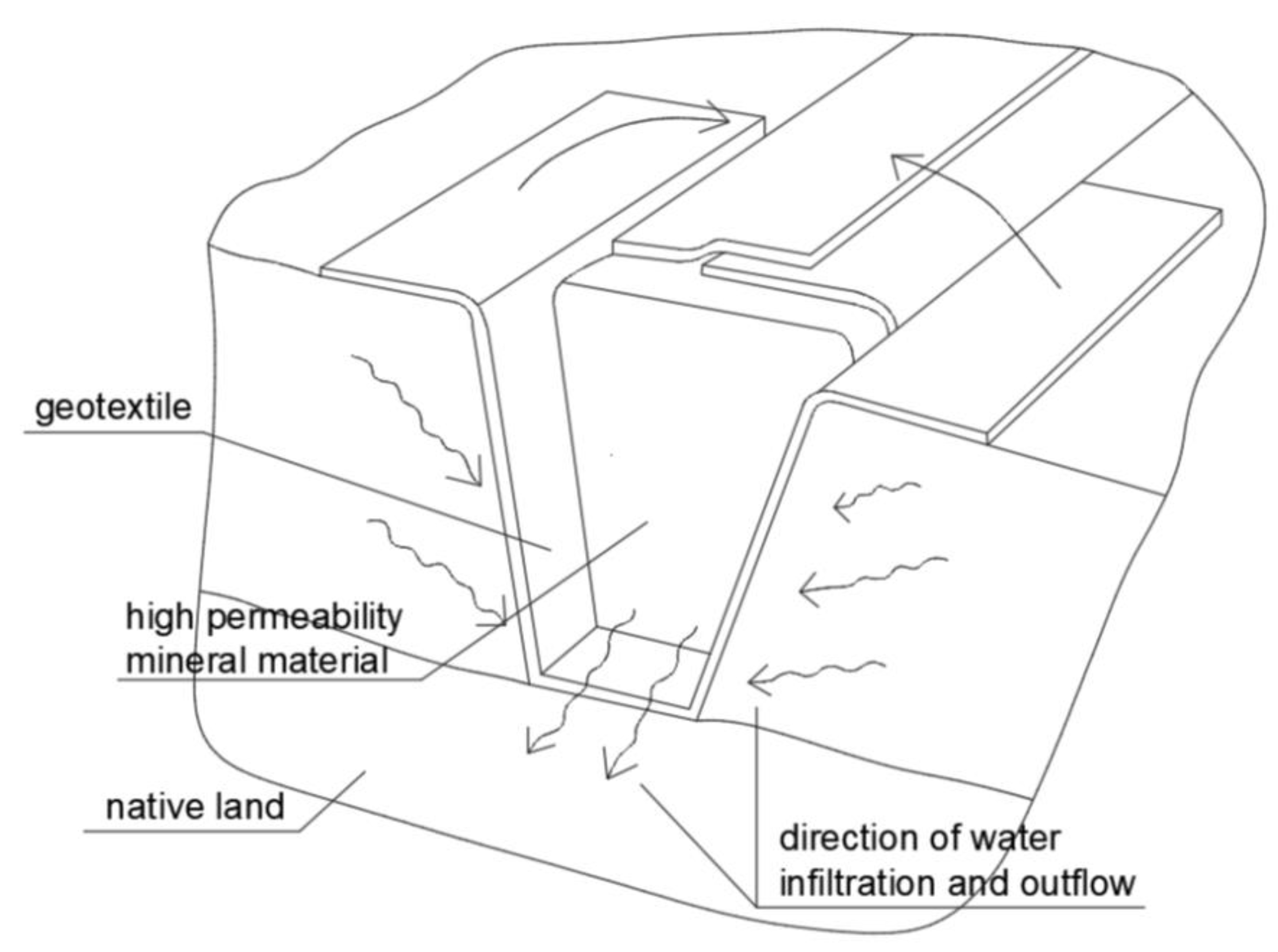 geotextile

high permeability mineral material

native land

direction of water infiltration and outflow