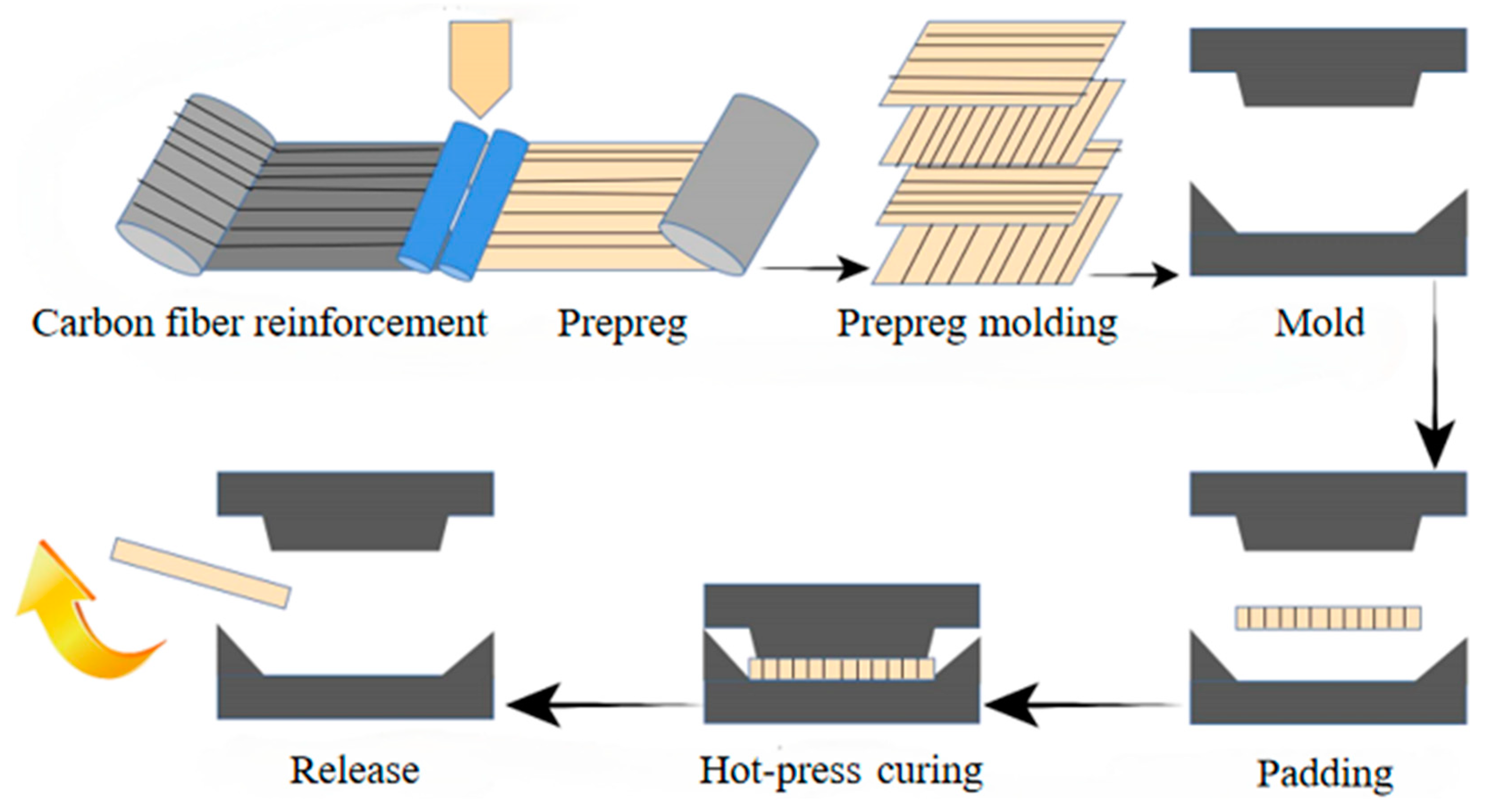 Carbon fiber reinforcement Prepreg Prepreg molding Mold

Release Hot-press curing Padding