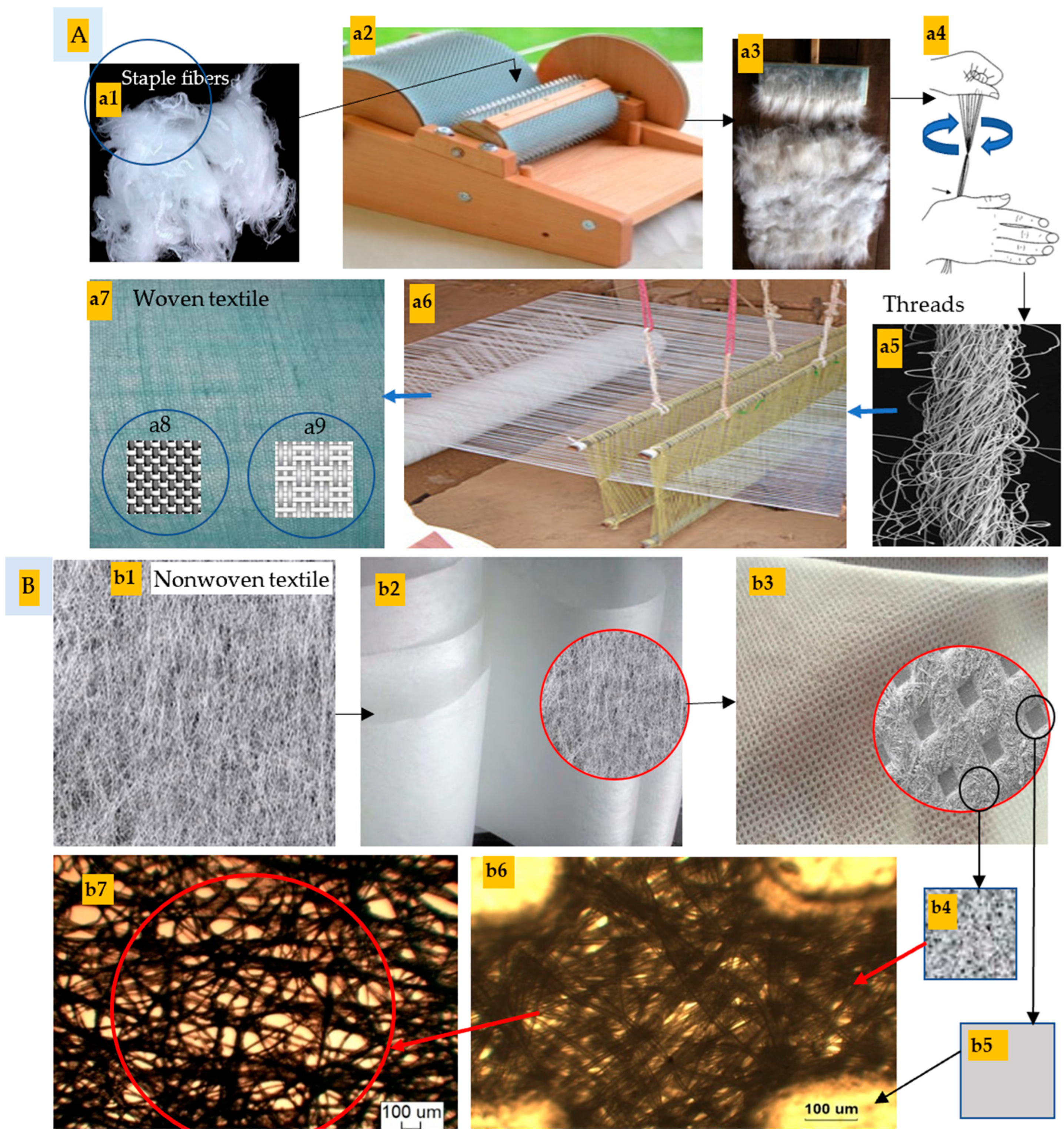 A

a1
Staple fibers

a2

a3

a4

a7
Woven textile

a8

a9

a6

Threads

a5

B

b1
Nonwoven textile

b2

b3

b7

100 um

b6

100 um

b4

b5