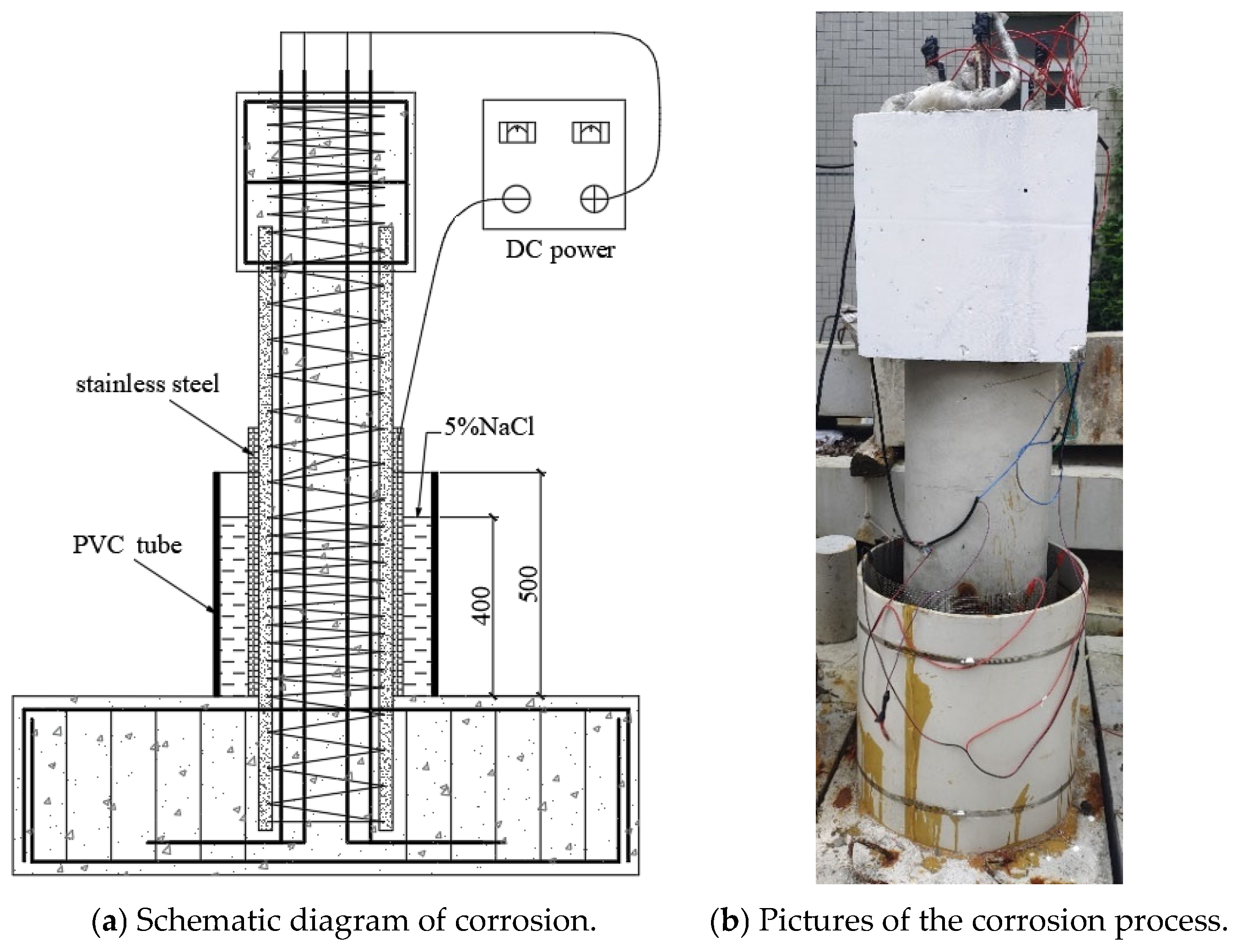 DC power

stainless steel

5%NaCl

PVC tube

400

500

(a) Schematic diagram of corrosion.

(b) Pictures of the corrosion process.