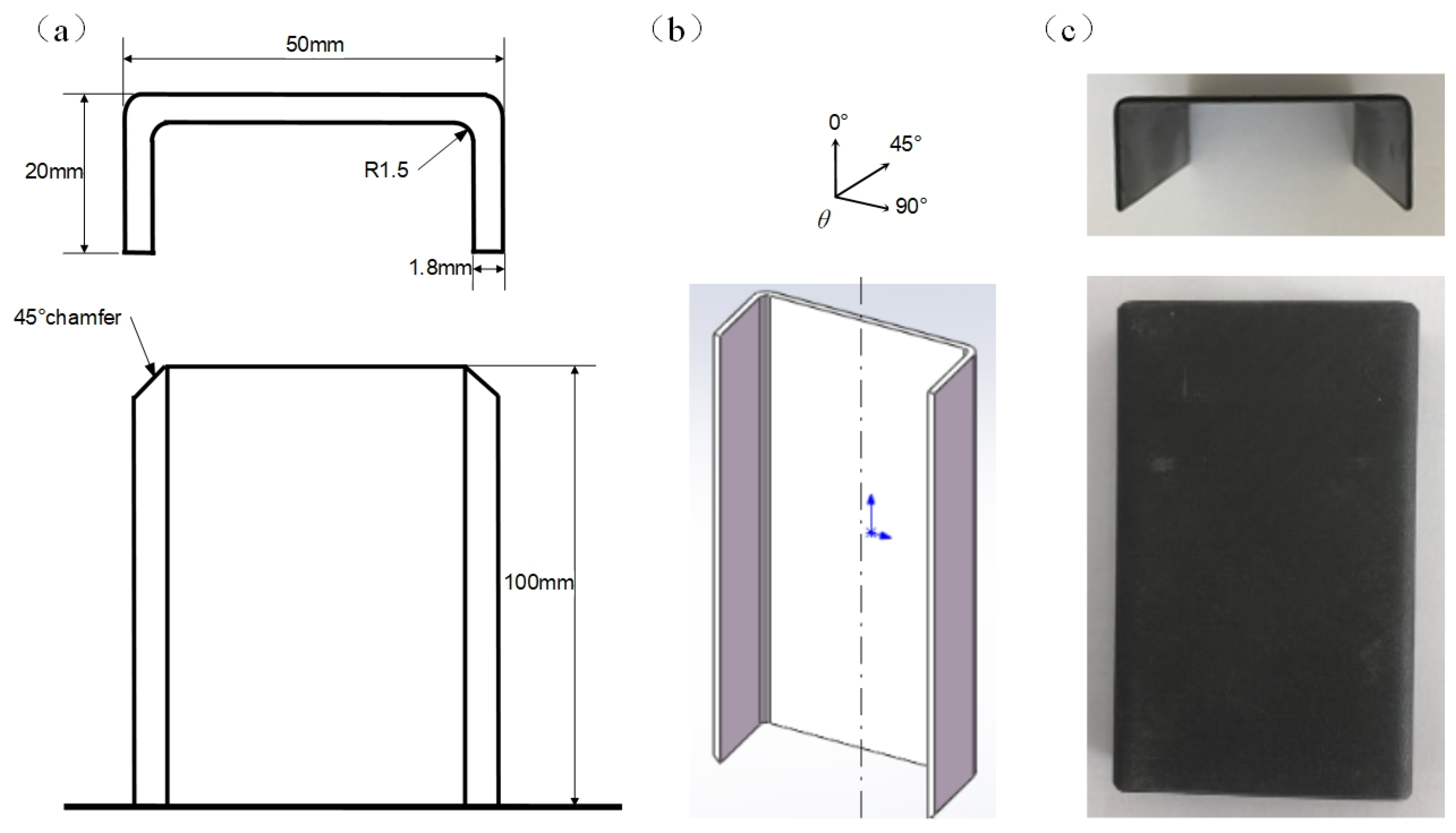 （a）

50mm

20mm

R1.5

1.8mm

45°chamfer

100mm

（b）

0°

45°

90°

$\theta$

（c）