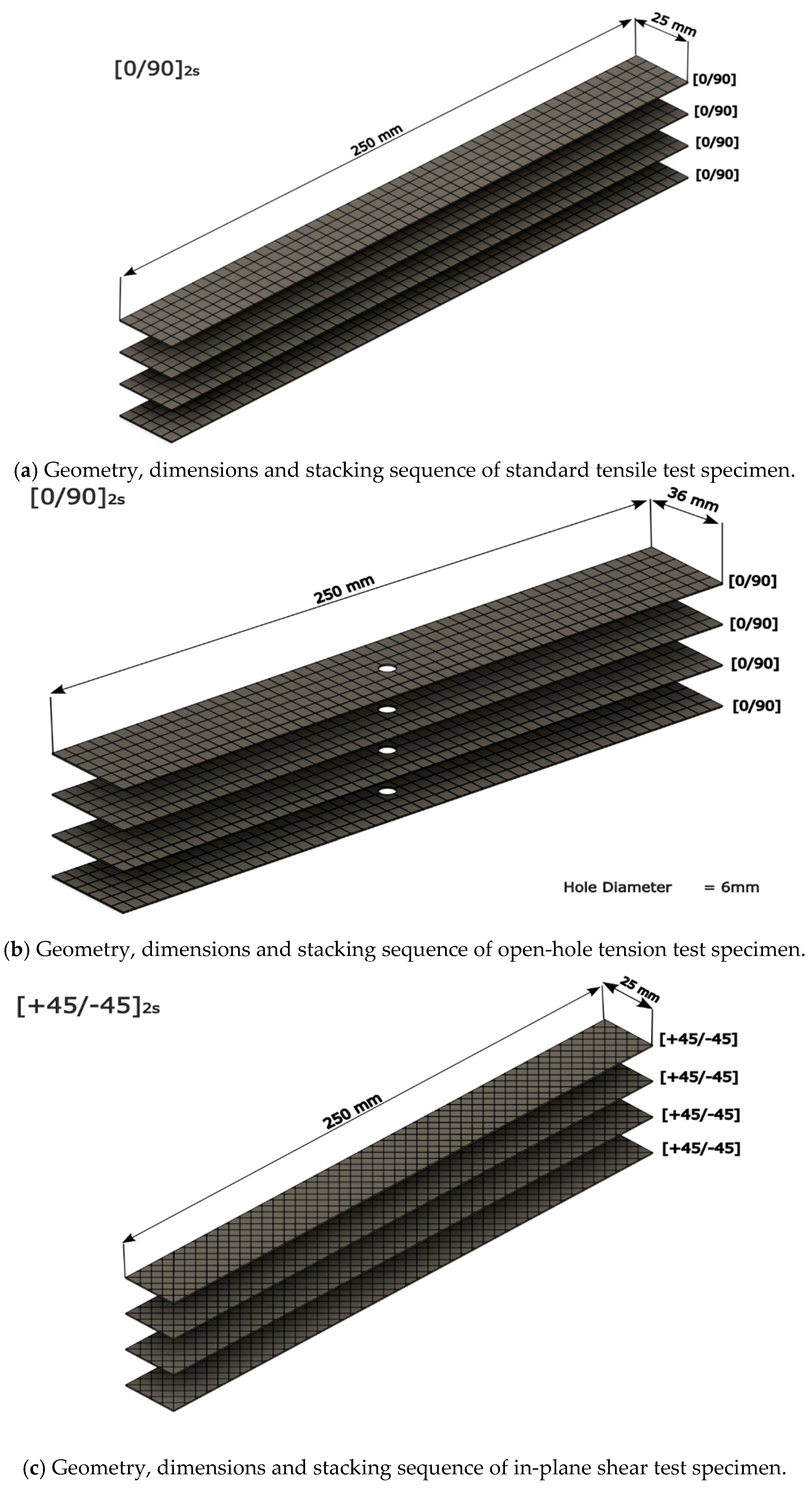 $[0/90]_{2s}$

25 mm

250 mm

[0/90]

[0/90]

[0/90]

[0/90]

(a) Geometry, dimensions and stacking sequence of standard tensile test specimen.

$[0/90]_{2s}$

36 mm

250 mm

[0/90]

[0/90]

[0/90]

[0/90]

Hole Diameter = 6mm

(b) Geometry, dimensions and stacking sequence of open-hole tension test specimen.

$[+45/-45]_{2s}$

25 mm

250 mm

[+45/-45]

[+45/-45]

[+45/-45]

[+45/-45]

(c) Geometry, dimensions and stacking sequence of in-plane shear test specimen.