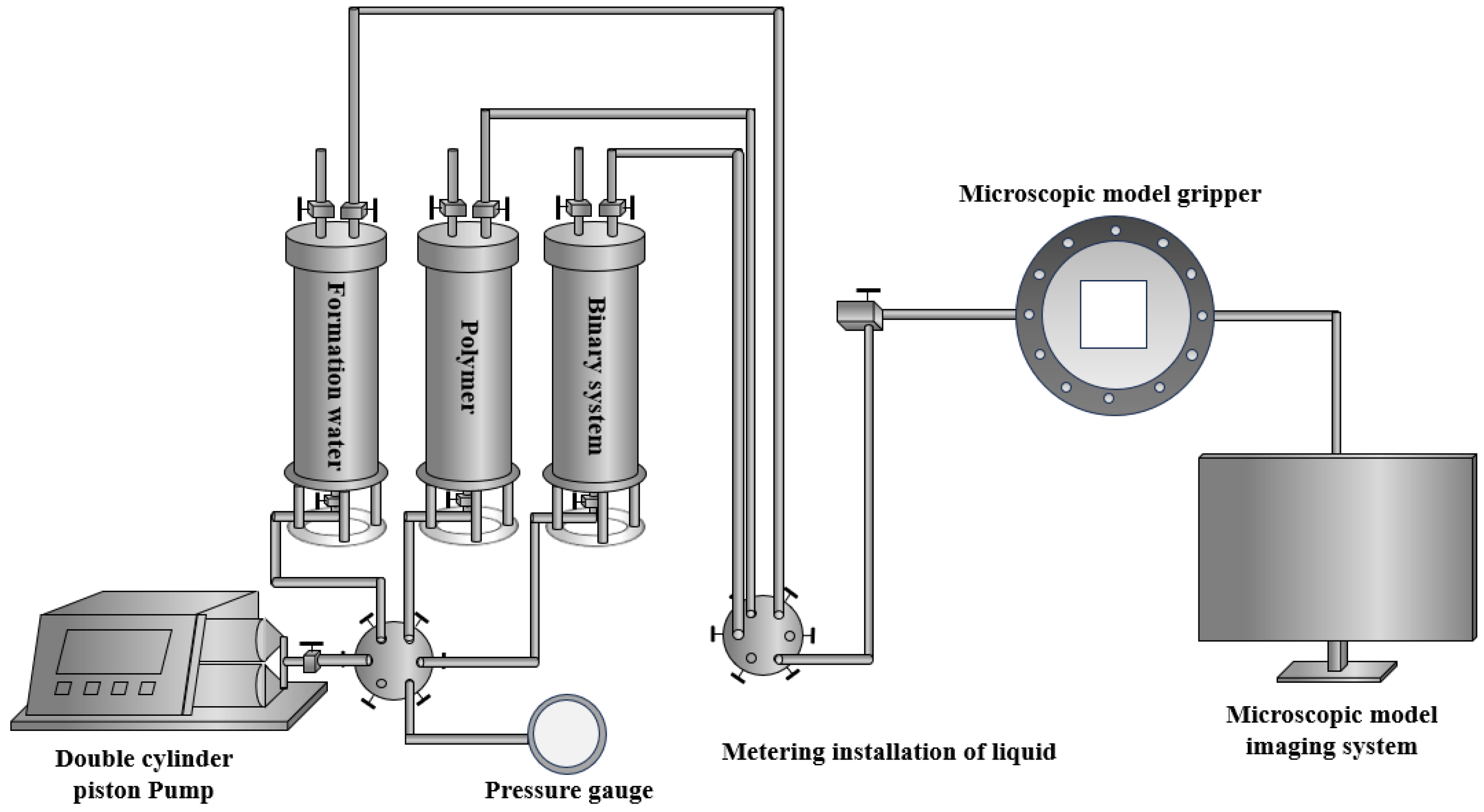 Formation water

Polymer

Binary system

Microscopic model gripper

Double cylinder piston Pump

Pressure gauge

Metering installation of liquid

Microscopic model imaging system