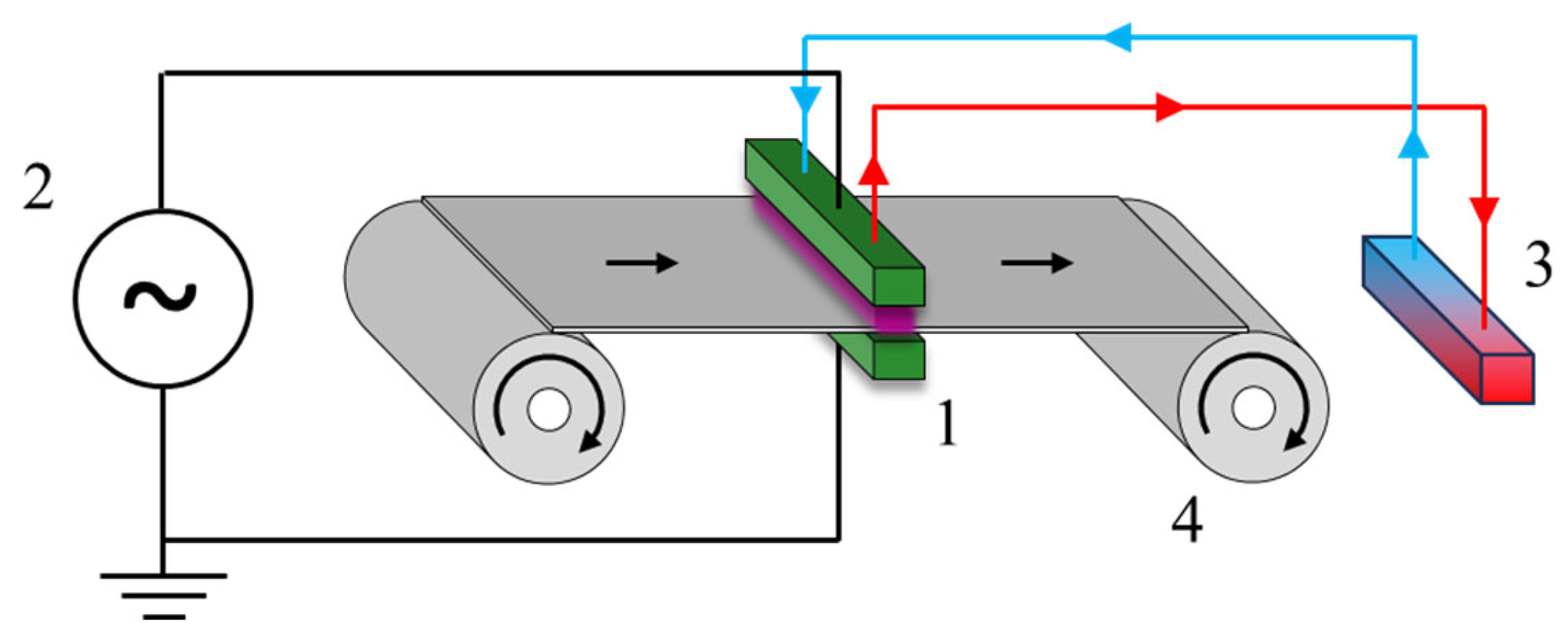 2
~
1
3
4