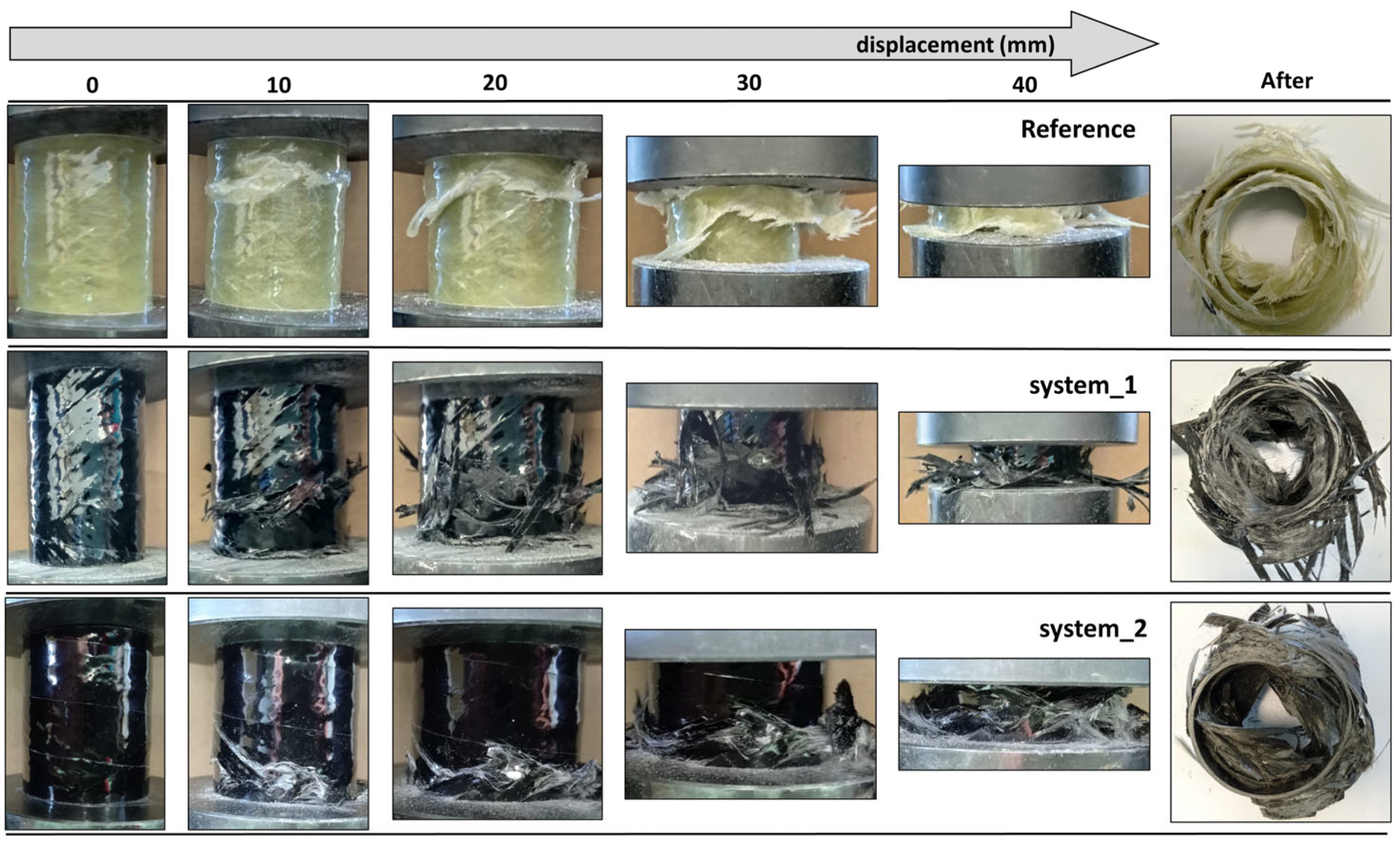 displacement (mm)

0 10 20 30 40 After

Reference

system_1

system_2