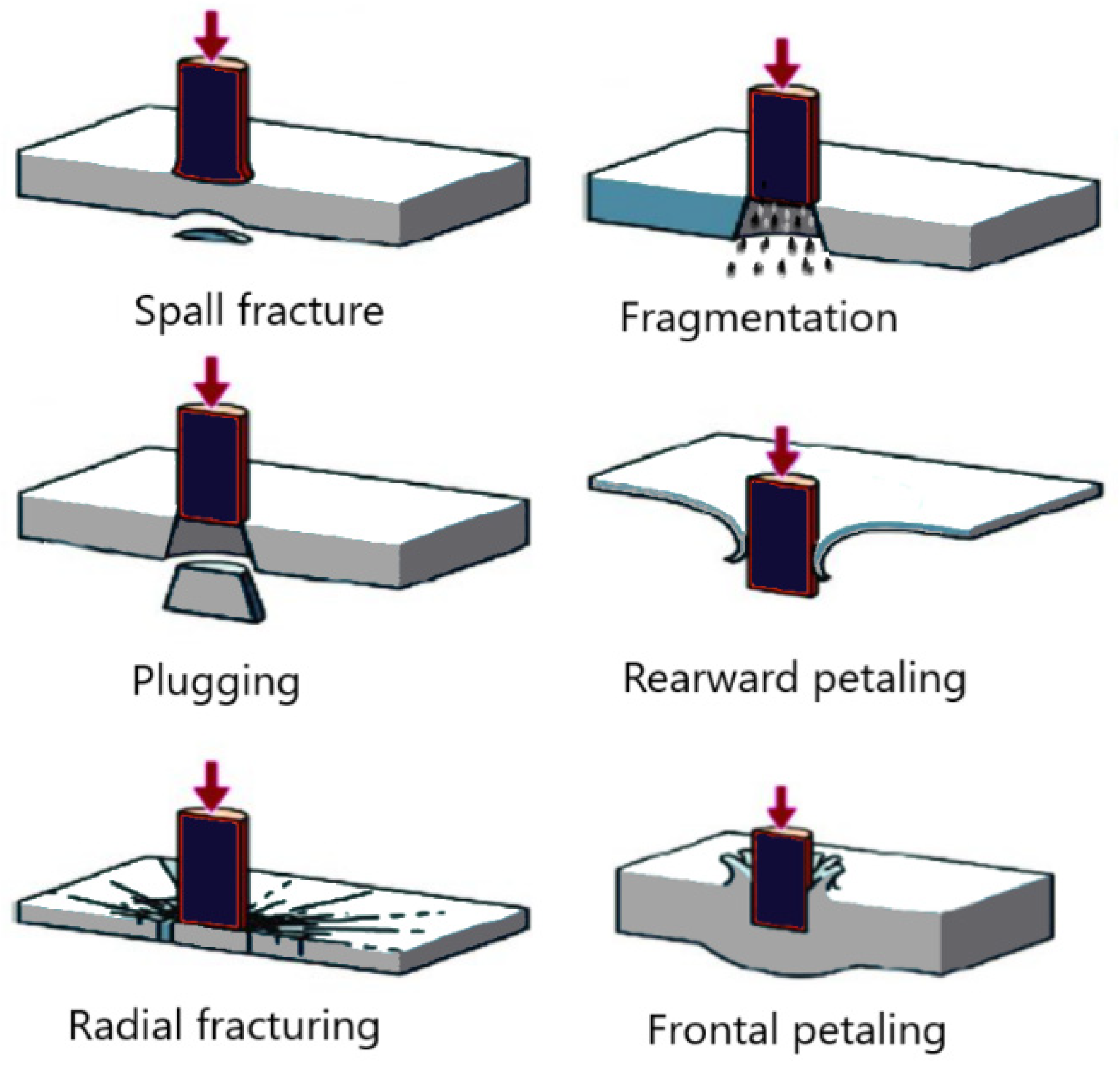 Spall fracture

Fragmentation

Plugging

Rearward petaling

Radial fracturing

Frontal petaling