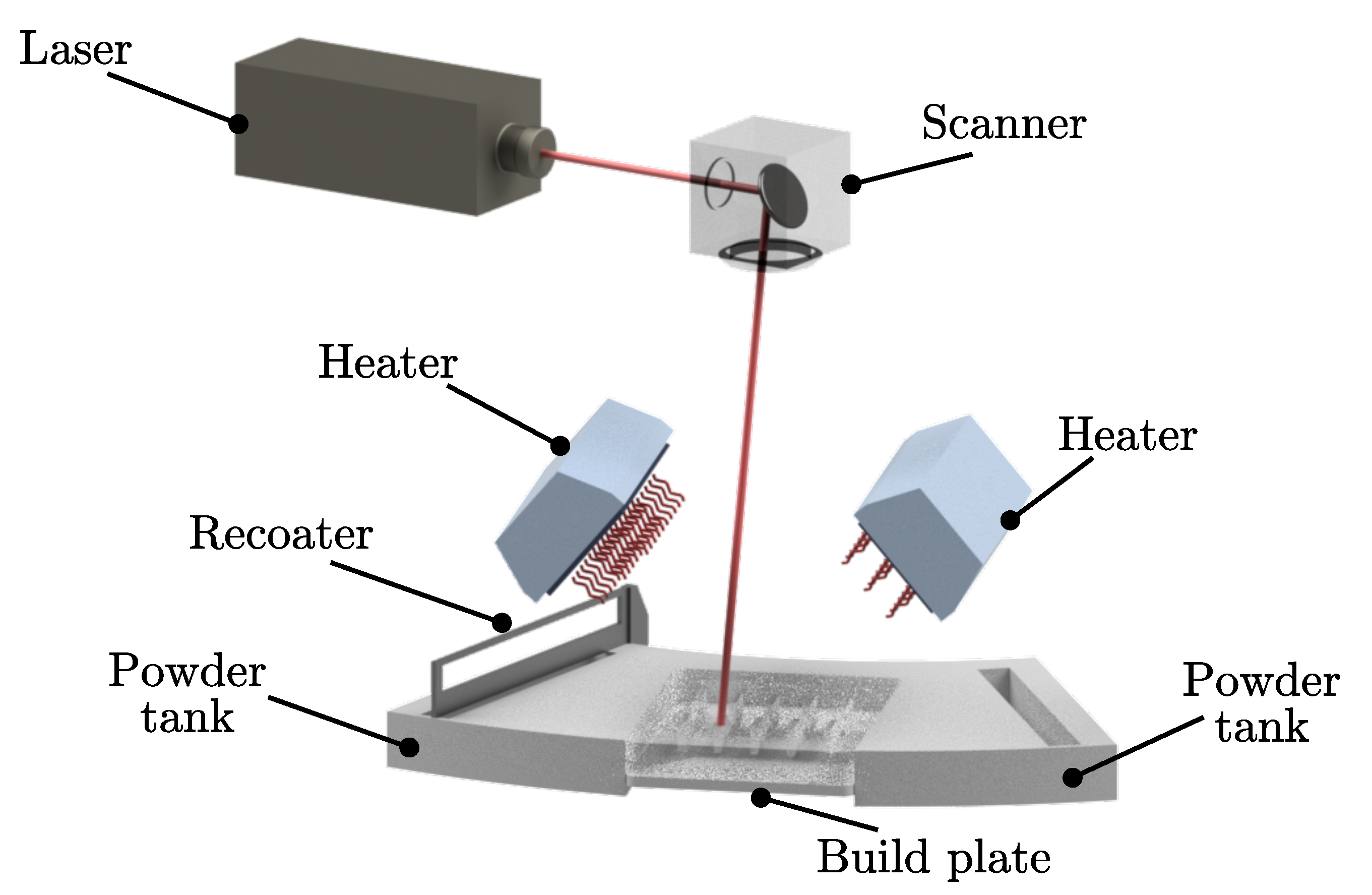 Laser

Scanner

Heater

Heater

Recoater

Powder tank

Powder tank

Build plate