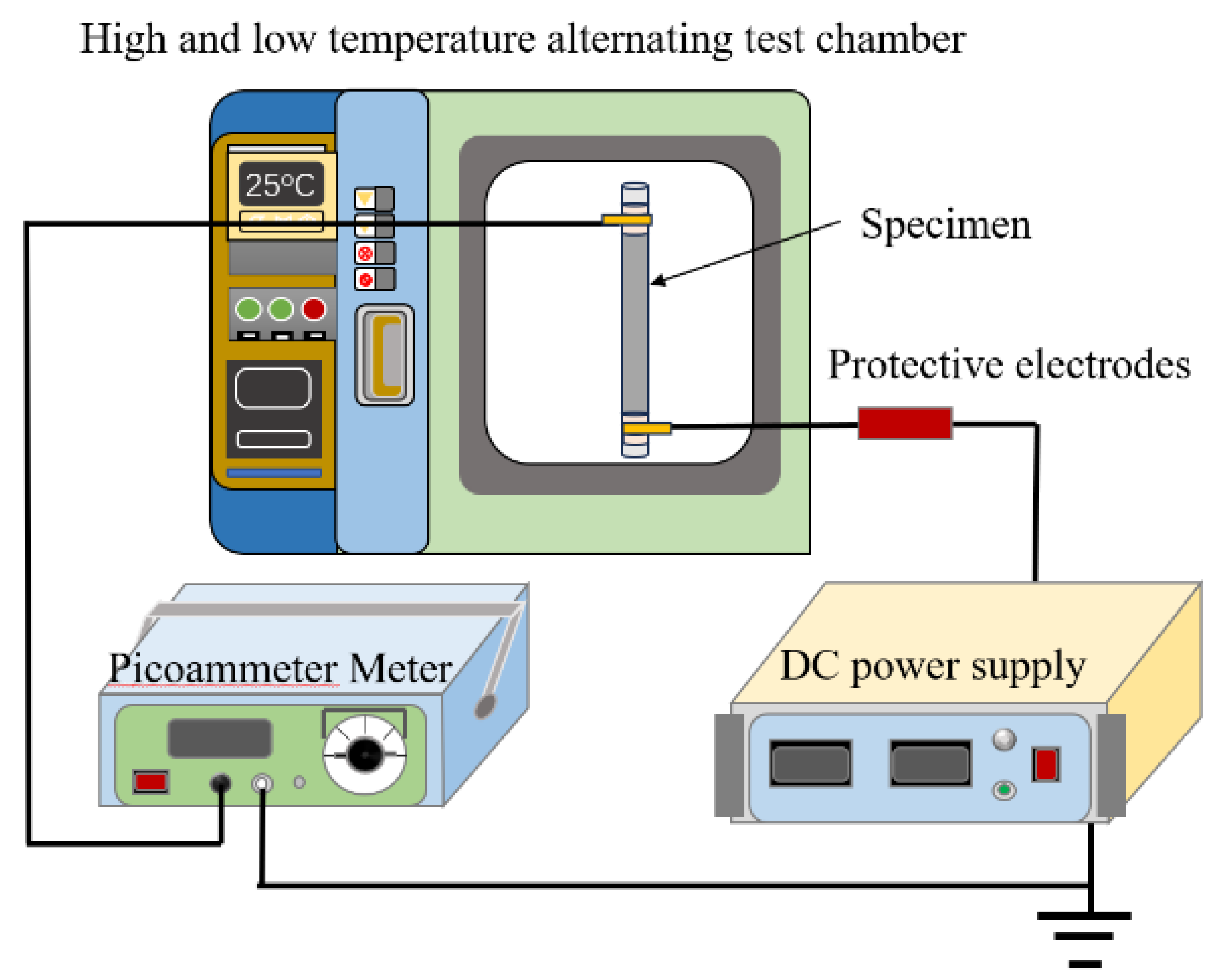 High and low temperature alternating test chamber

25°C

Specimen

Protective electrodes

Picoammeter Meter

DC power supply