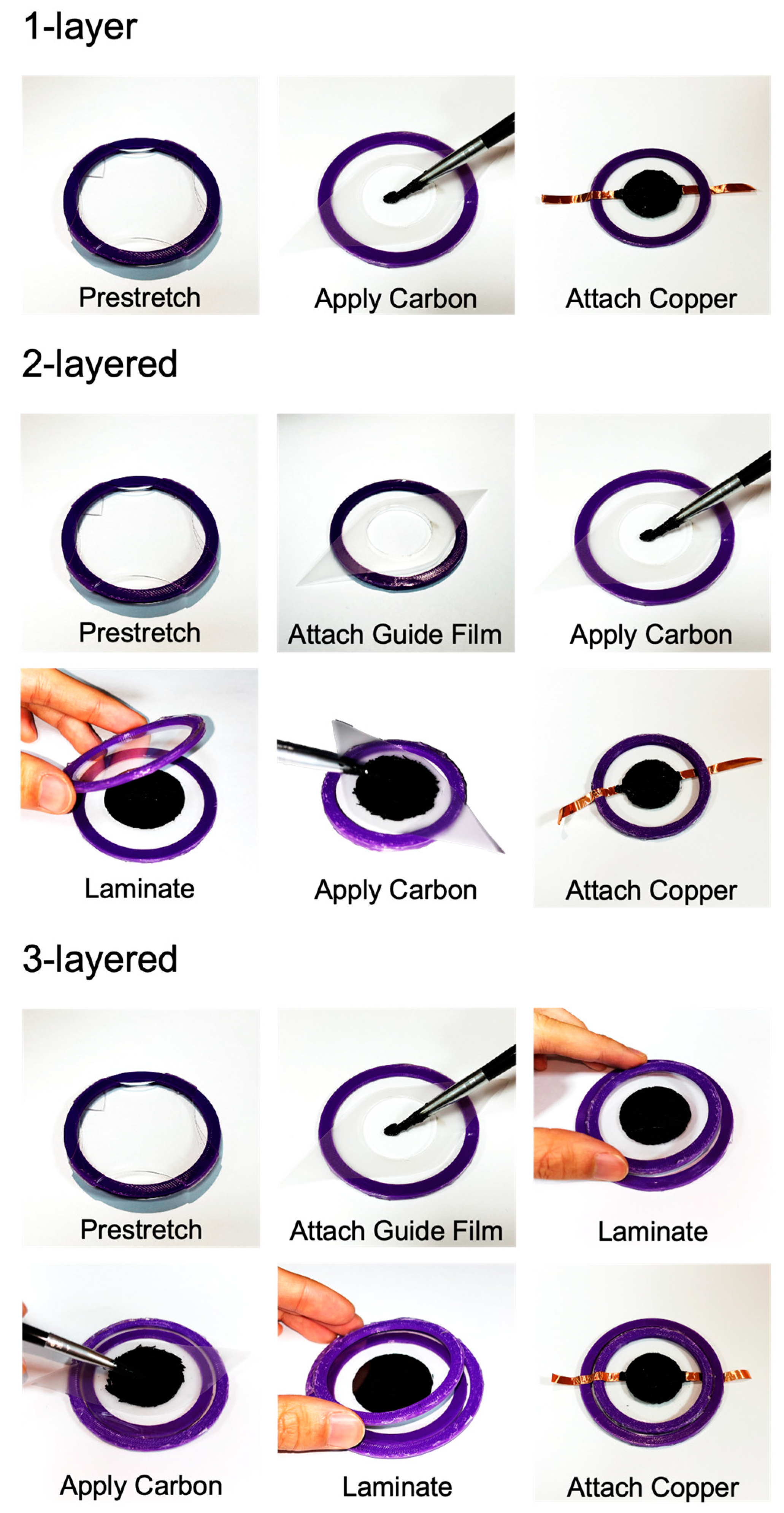 1-layer

Prestretch

Apply Carbon

Attach Copper

2-layered

Prestretch

Attach Guide Film

Apply Carbon

Laminate

Apply Carbon

Attach Copper

3-layered

Prestretch

Attach Guide Film

Laminate

Apply Carbon

Laminate

Attach Copper