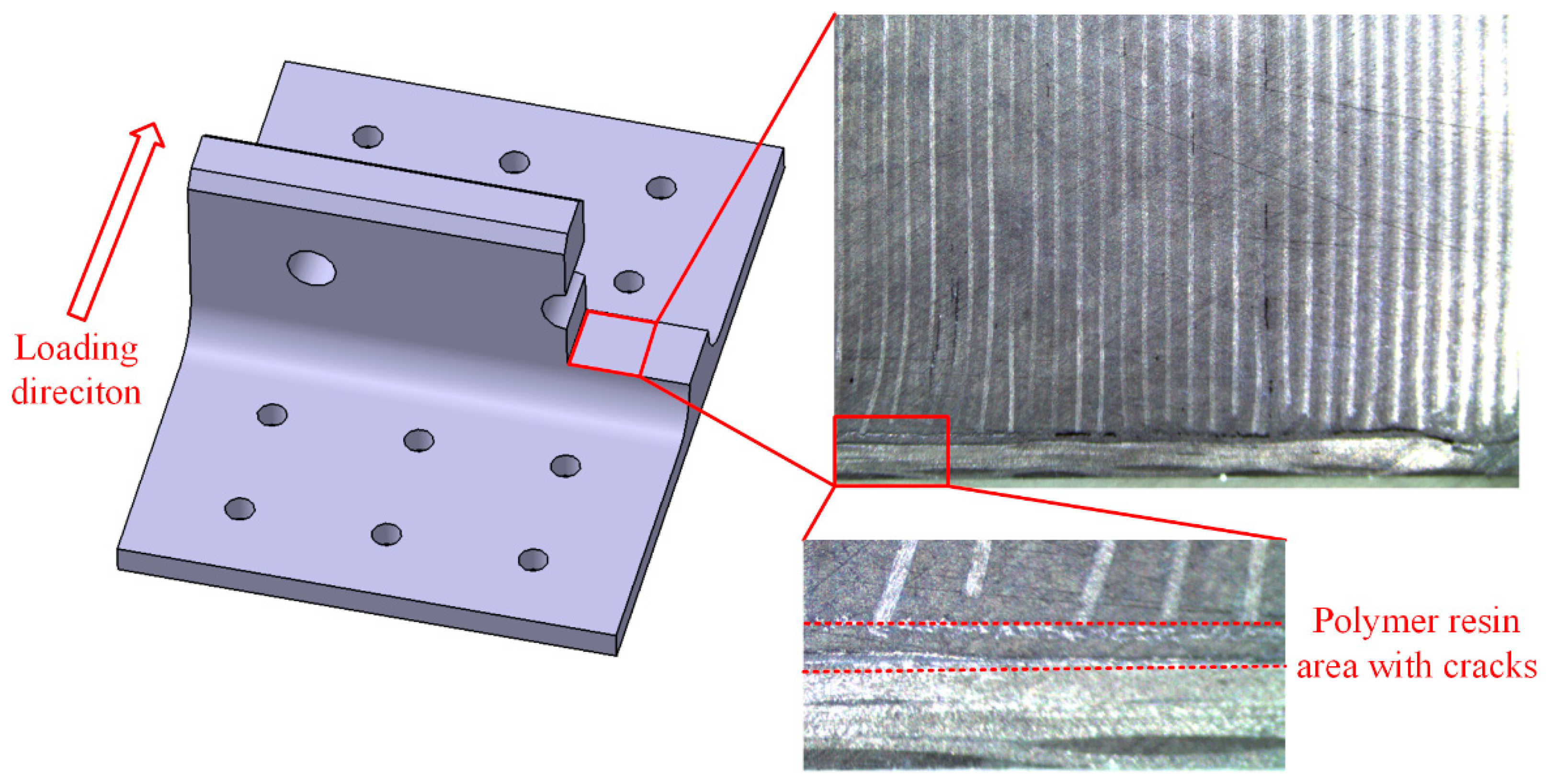 Loading direciton

Polymer resin area with cracks