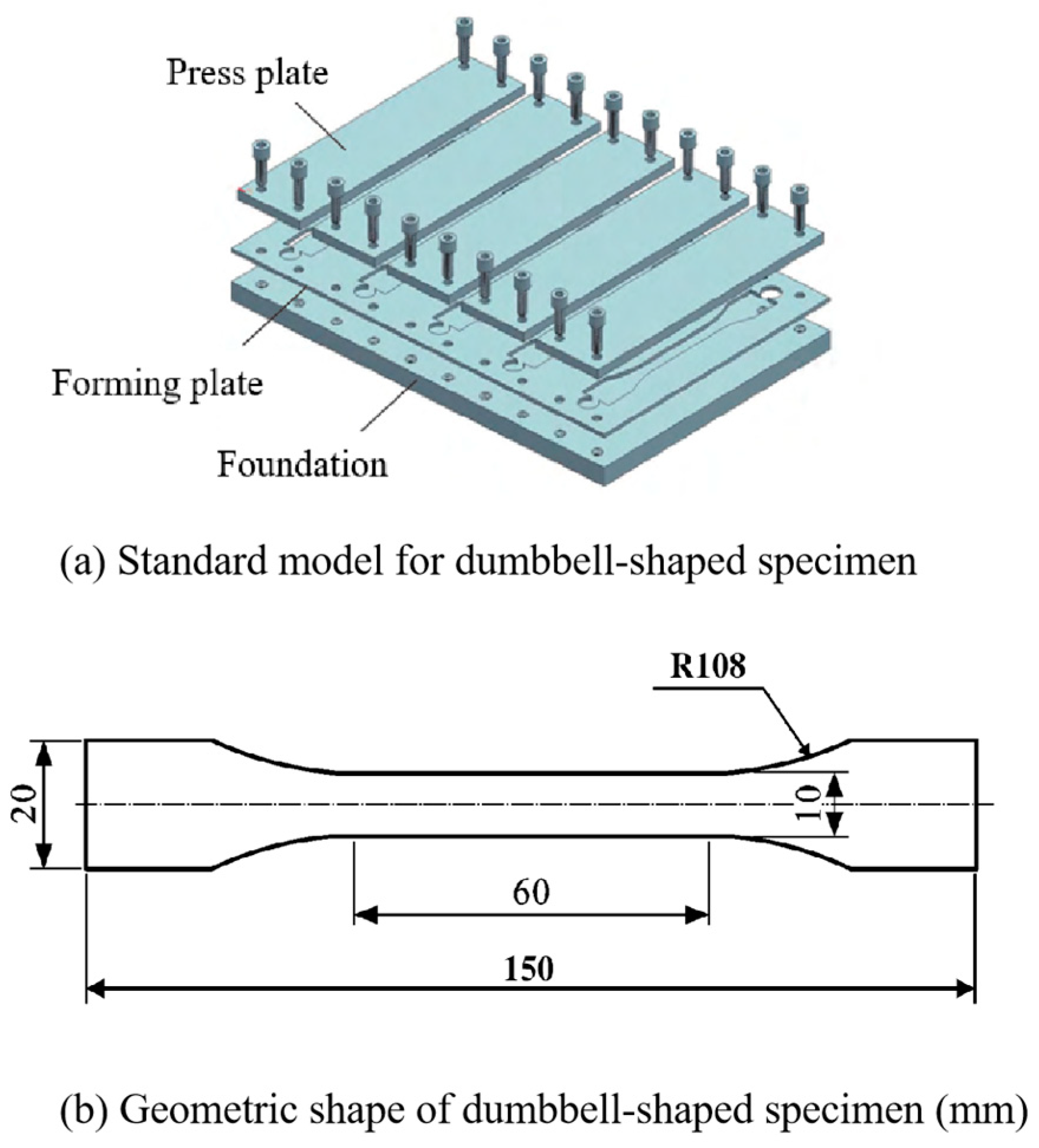 Press plate

Forming plate

Foundation

(a) Standard model for dumbbell-shaped specimen

R108

20

10

60

150

(b) Geometric shape of dumbbell-shaped specimen (mm)