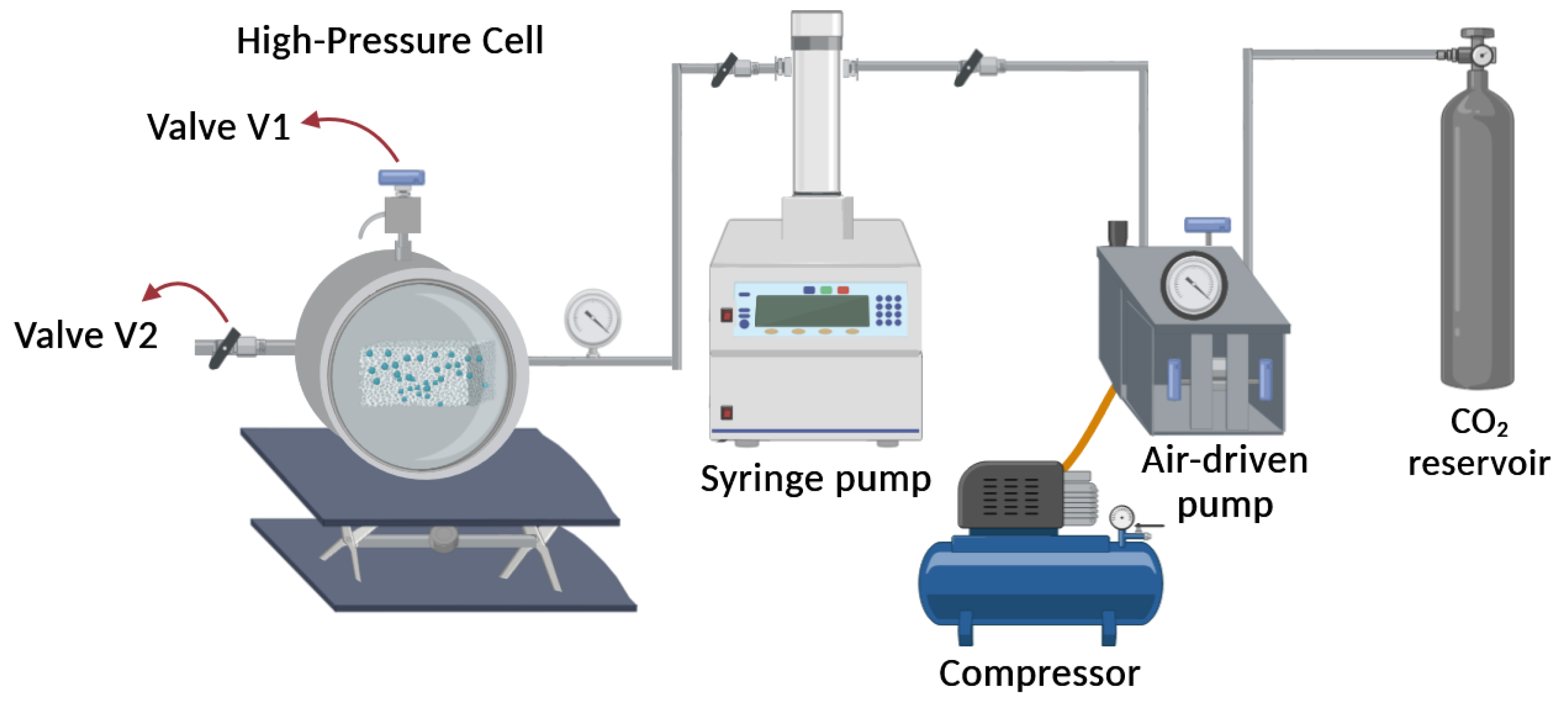 High-Pressure Cell

Valve V1

Valve V2

Syringe pump

Air-driven pump

$CO_2$ reservoir

Compressor