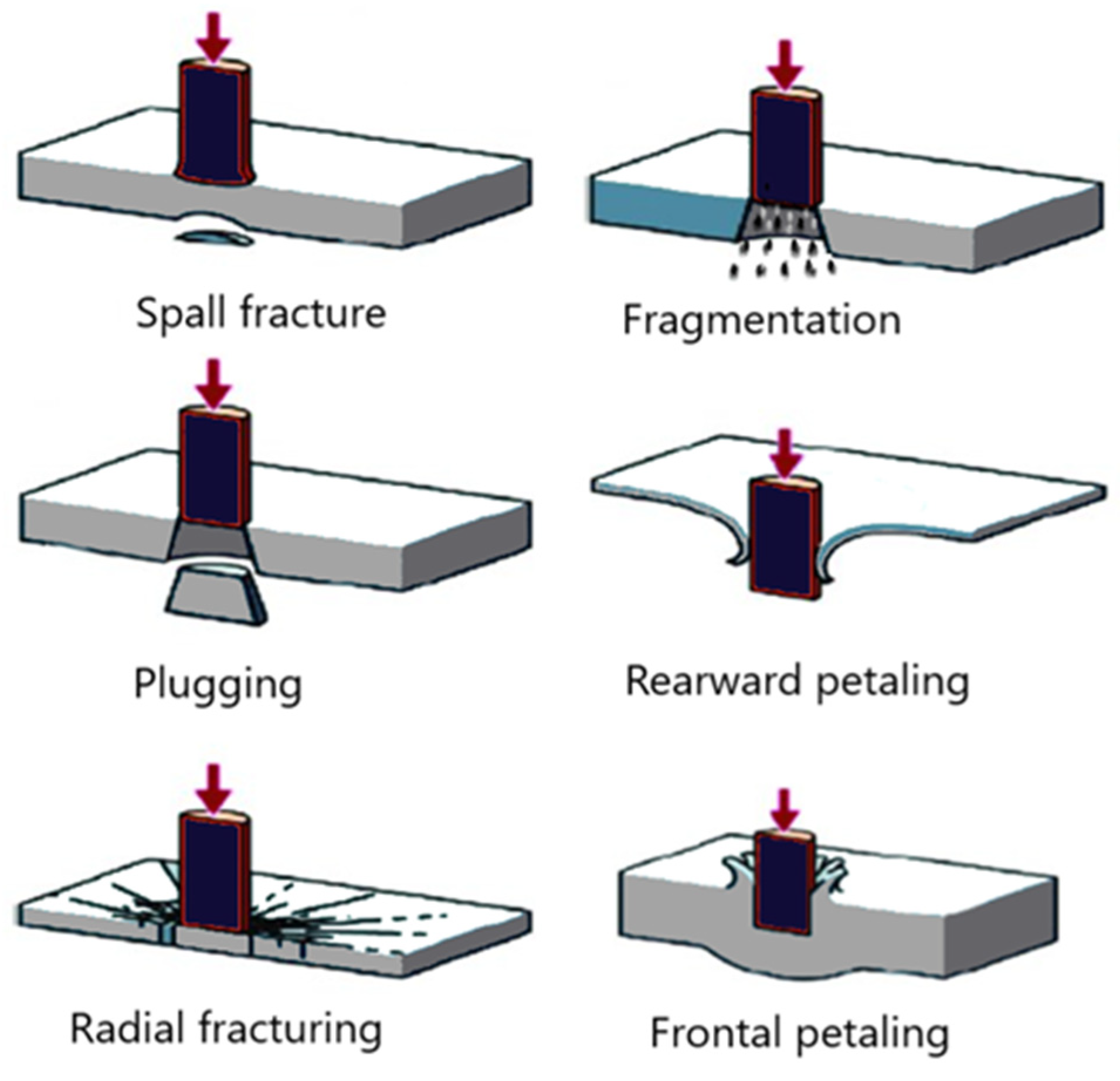 Spall fracture

Fragmentation

Plugging

Rearward petaling

Radial fracturing

Frontal petaling