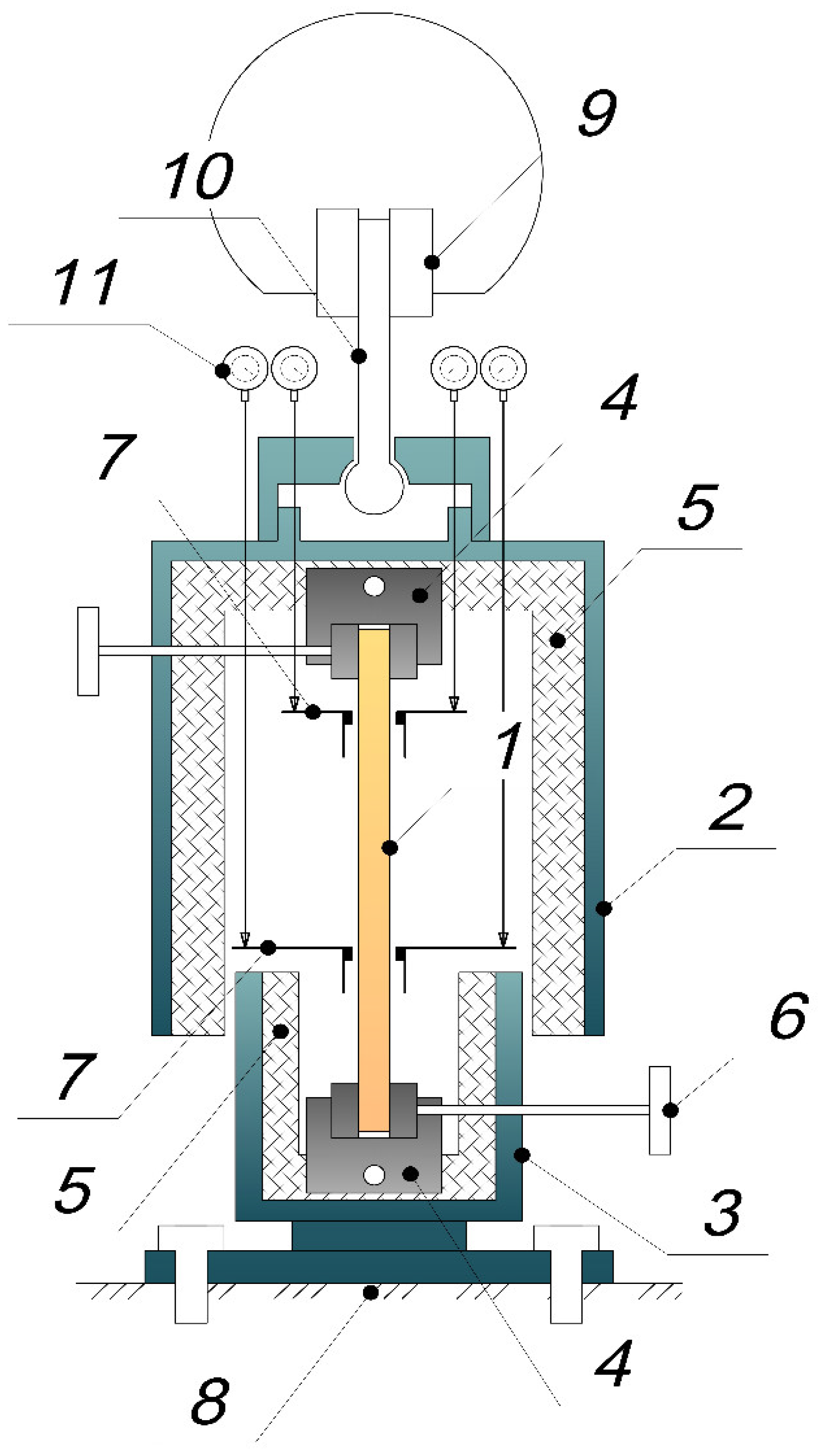 9
10
11
4
7
5
1
2
6
7
5
3
4
8