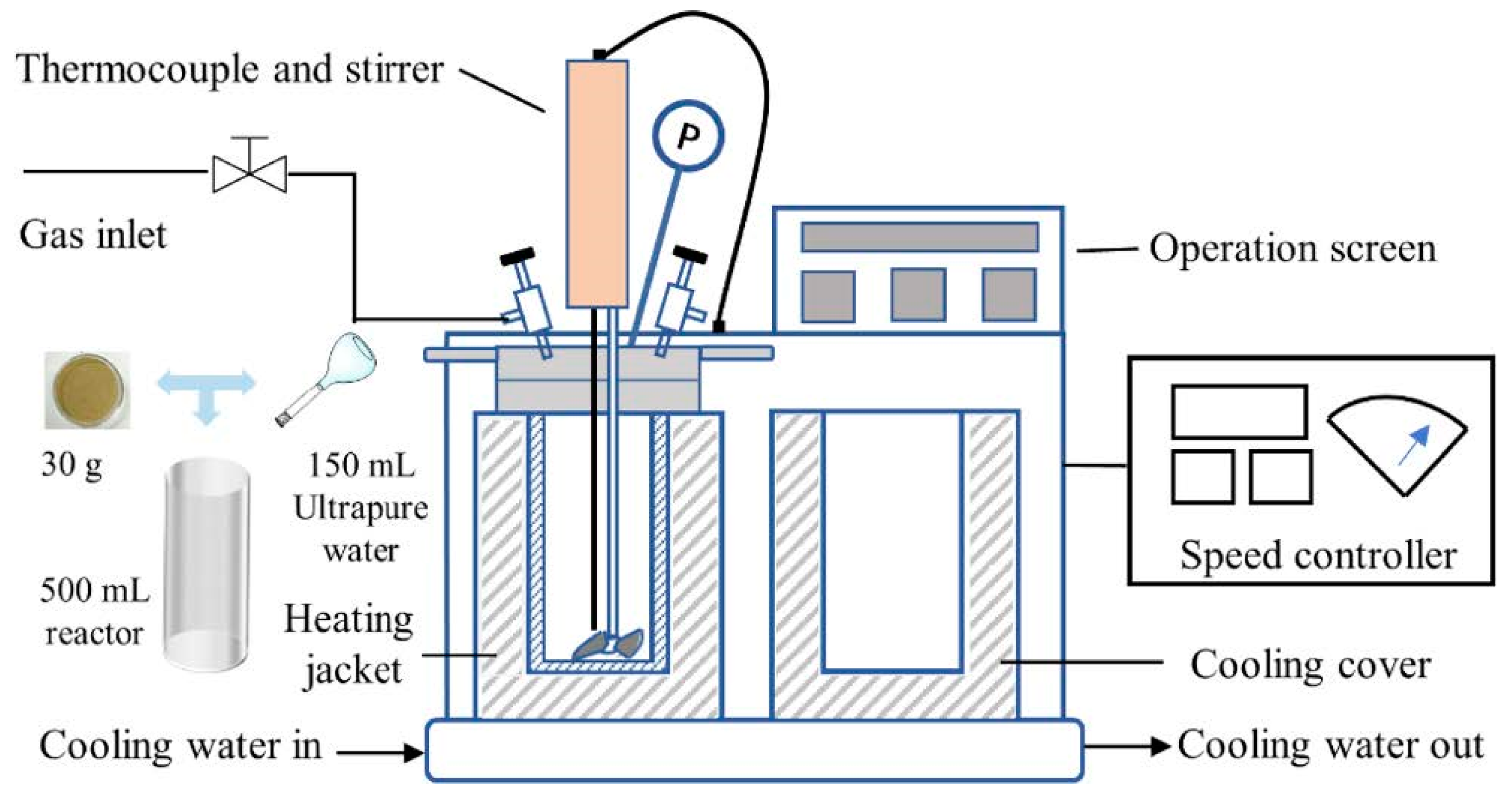 Thermocouple and stirrer

P

Gas inlet

Operation screen

30 g

150 mL Ultrapure water

500 mL reactor

Heating jacket

Speed controller

Cooling cover

Cooling water in

Cooling water out