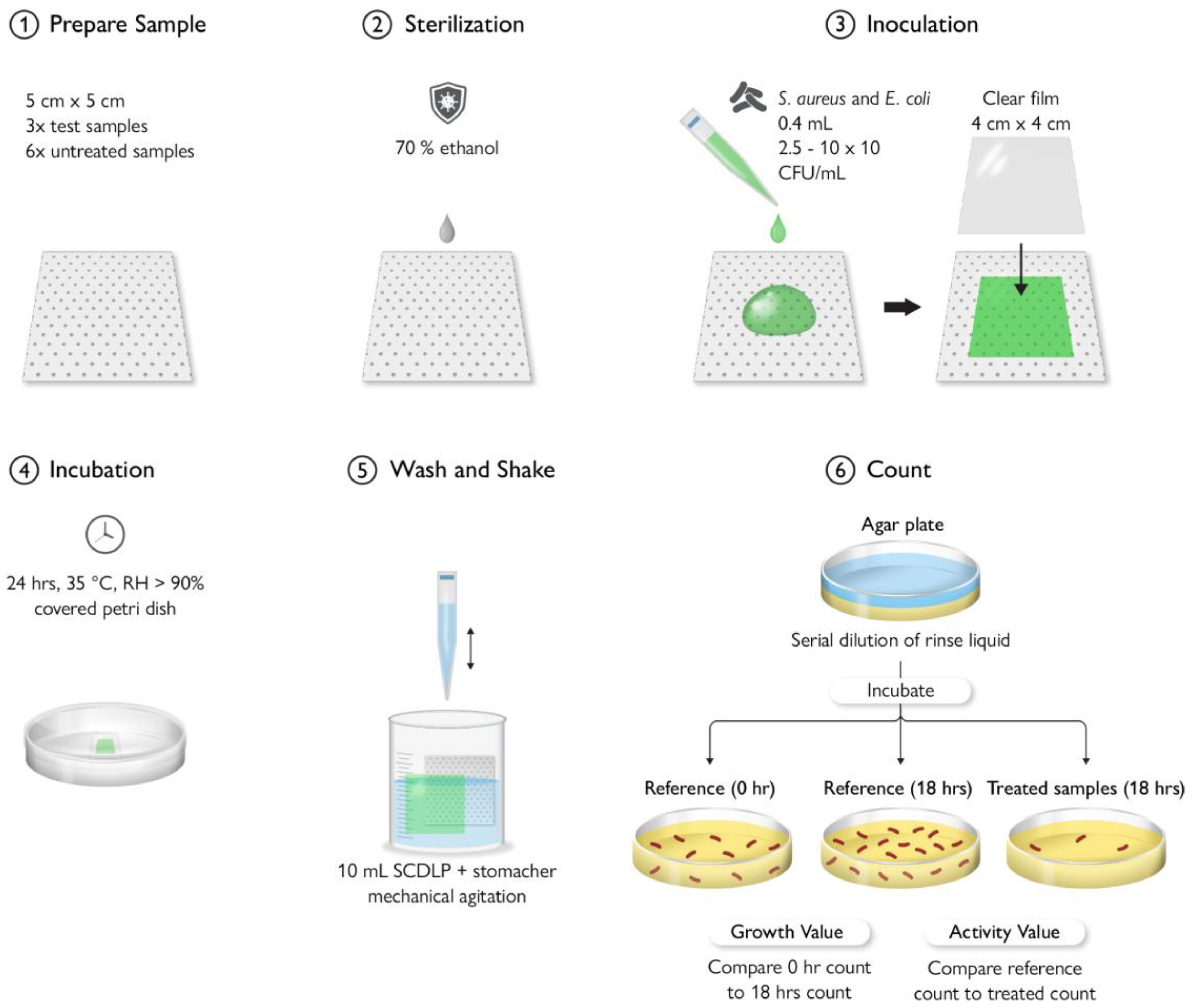 ① Prepare Sample

5 cm x 5 cm
3x test samples
6x untreated samples

② Sterilization

70 % ethanol

③ Inoculation

S. aureus and E. coli
0.4 mL
2.5 - 10 x 10
CFU/mL

Clear film
4 cm x 4 cm

④ Incubation

24 hrs, 35 °C, RH > 90%
covered petri dish

⑤ Wash and Shake

10 mL SCDLP + stomacher mechanical agitation

⑥ Count

Agar plate

Serial dilution of rinse liquid

Incubate

Reference (0 hr)

Reference (18 hrs)

Treated samples (18 hrs)

Growth Value

Compare 0 hr count to 18 hrs count

Activity Value

Compare reference count to treated count